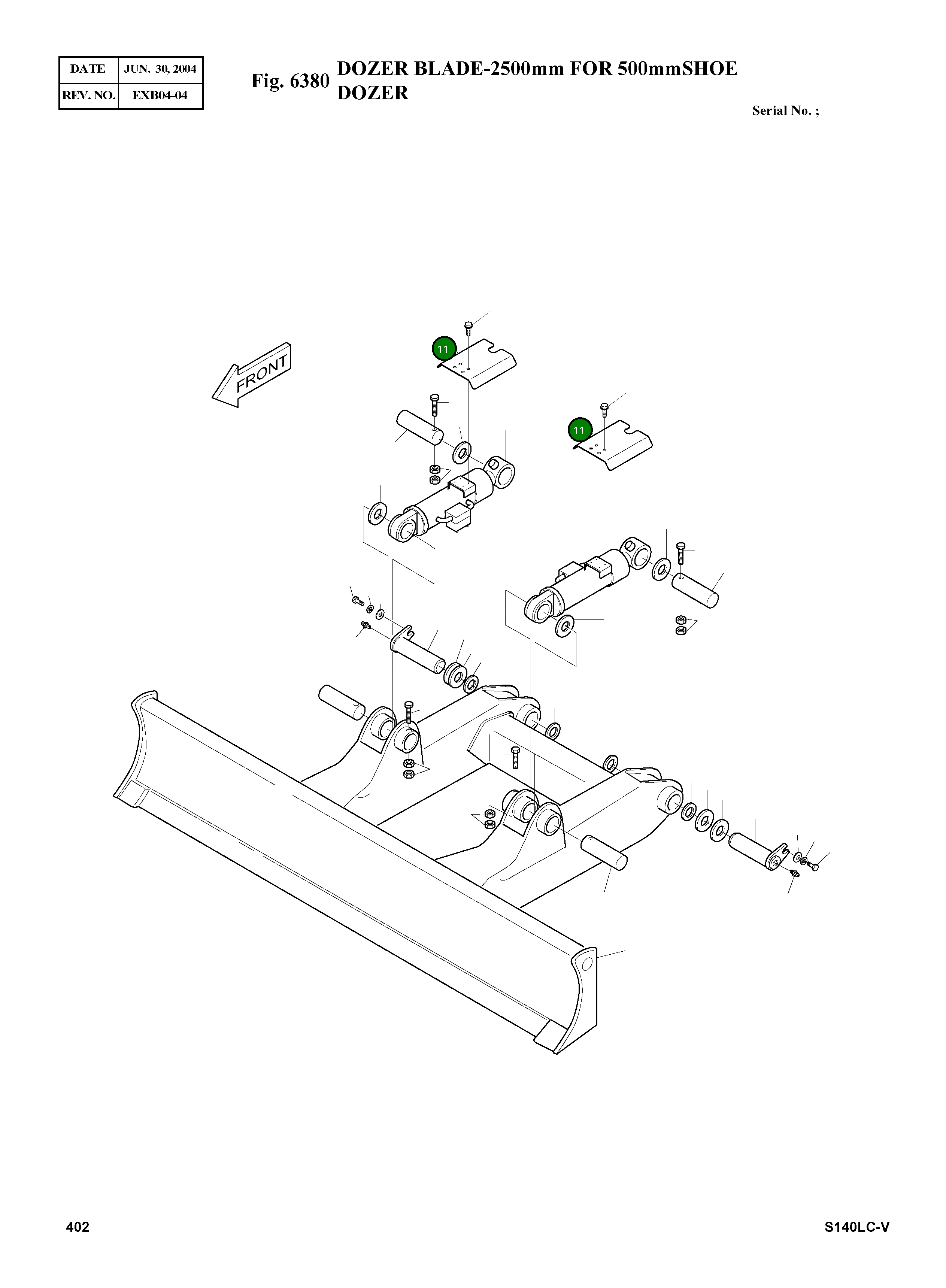 | DATE | JUN. 30, 2004 |
|---|---|
| REV. NO. | EXB04-04 |

Fig. 6380 DOZER BLADE-2500mm FOR 500mmSHOE DOZER

Serial No. ;

FRONT

11

11

402

S140LC-V