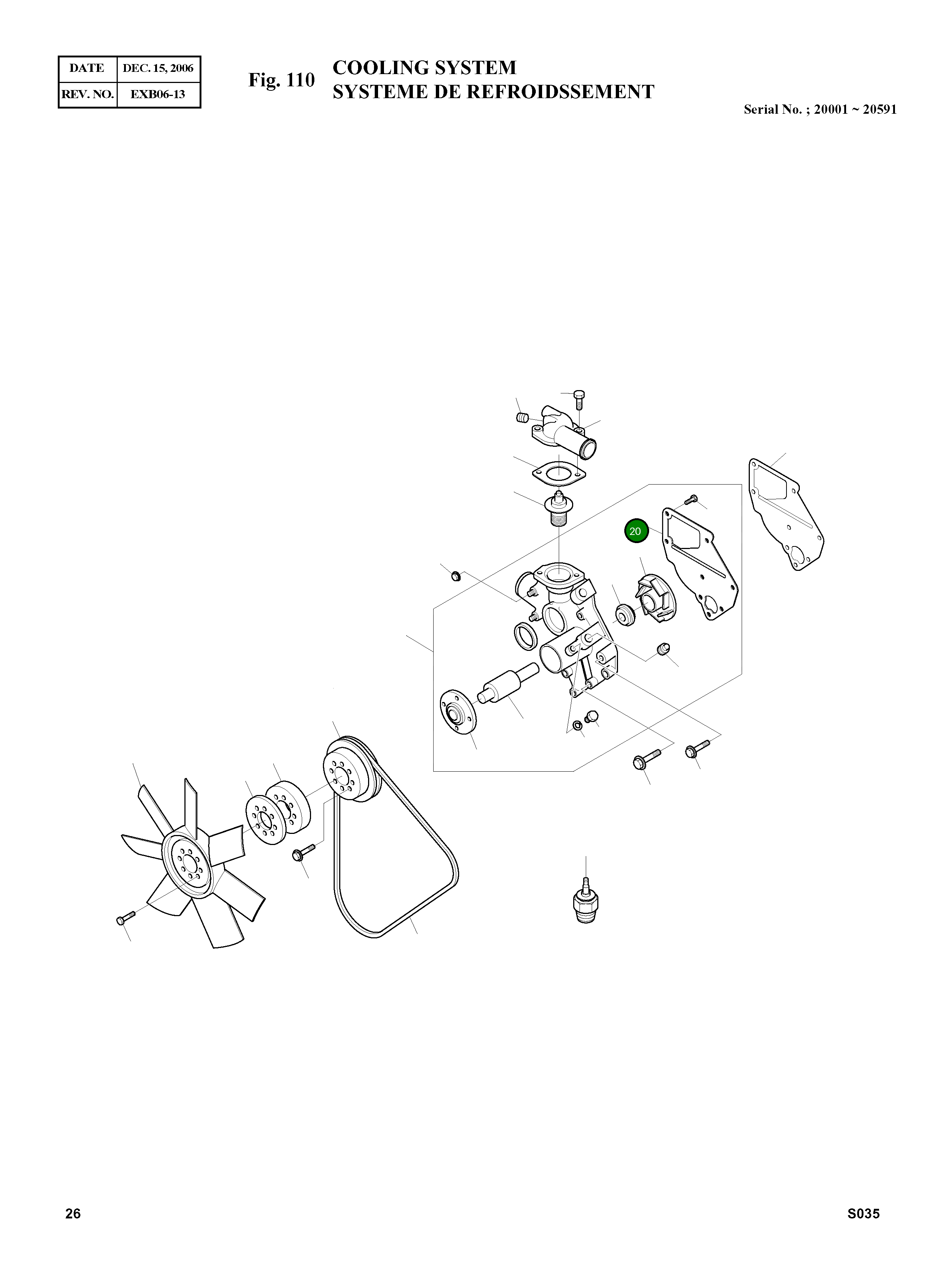 | DATE | DEC. 15, 2006 |
|---|---|
| REV. NO. | EXB06-13 |

Fig. 110 COOLING SYSTEM
SYSTEME DE REFROIDSSEMENT

Serial No. ; 20001 ~ 20591

20

26

S035