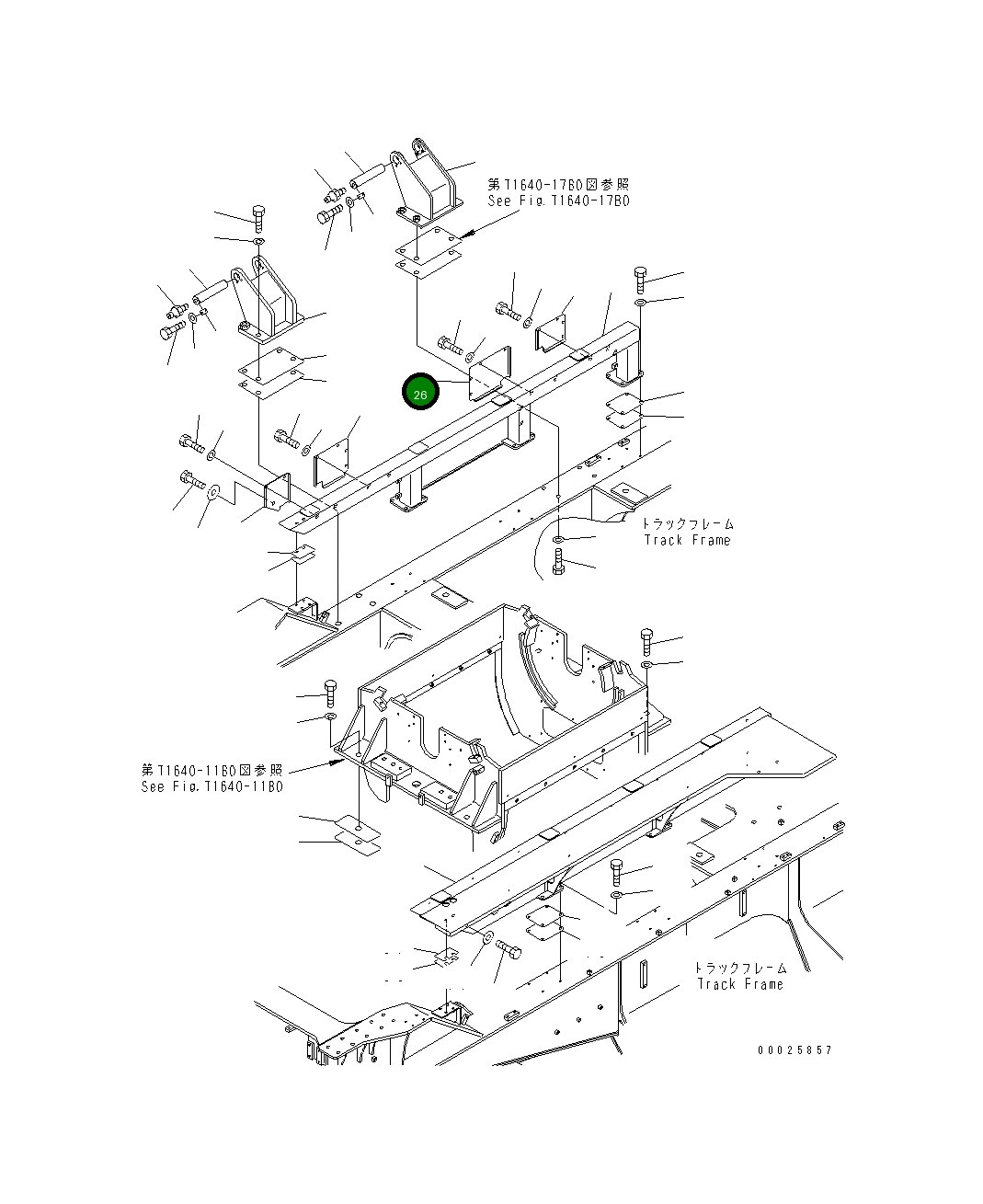 第T1640-17B0図参照
See Fig.T1640-17B0

26

トラックフレーム
Track Frame

第T1640-11B0図参照
See Fig.T1640-11B0

トラックフレーム
Track Frame

00025857