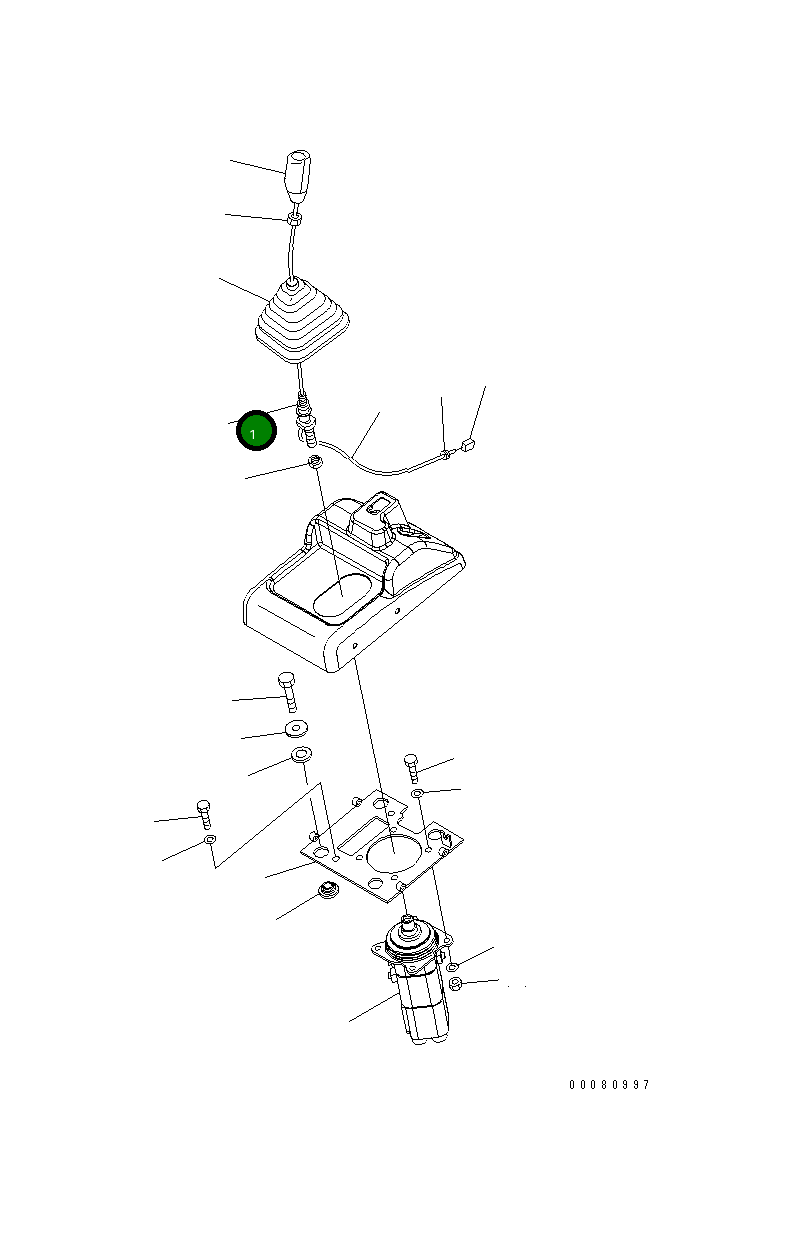 1

00080997