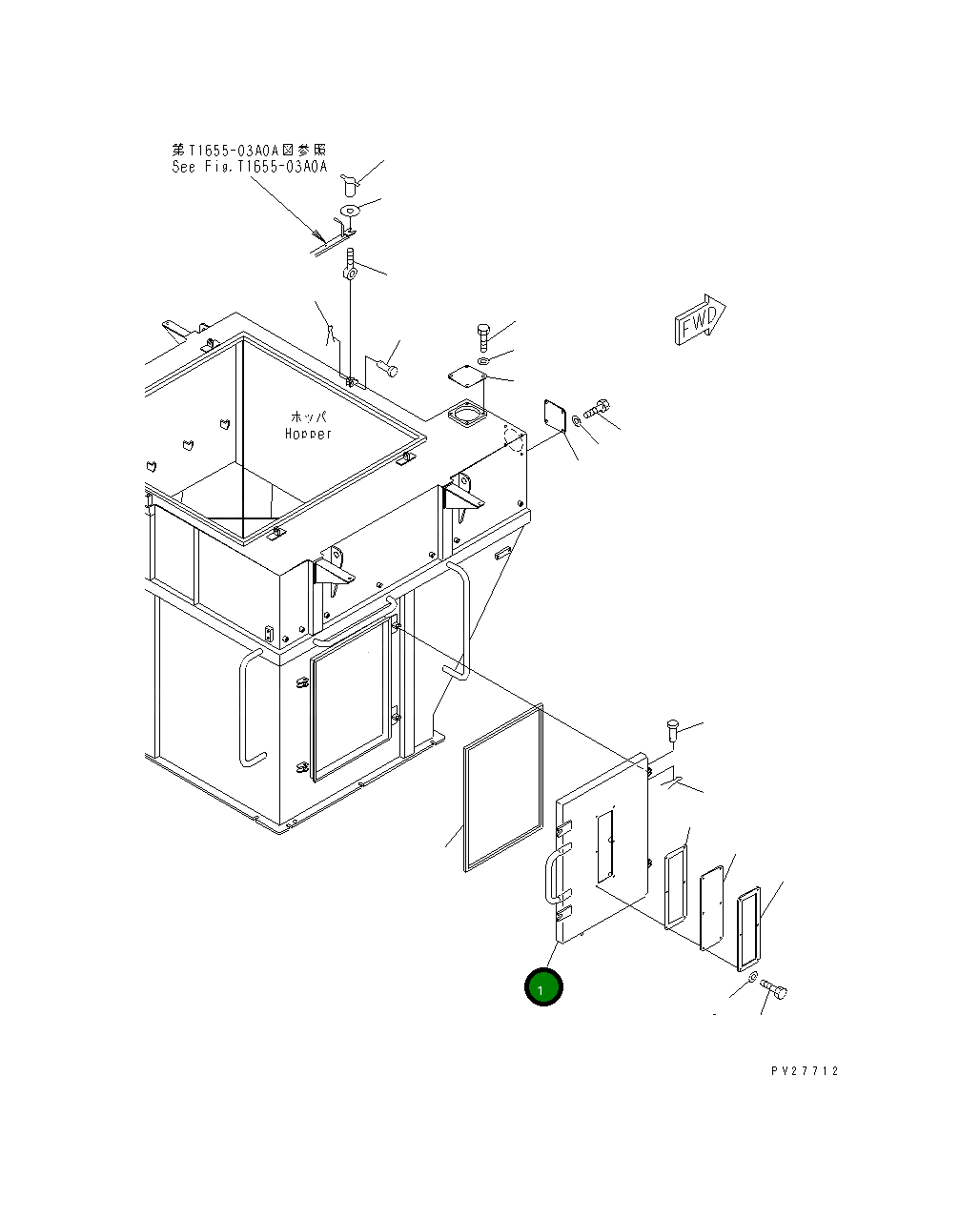 第T1655-03A0A図参照
See Fig.T1655-03A0A

FWD

ホッパ
Hopper

1

PV27712