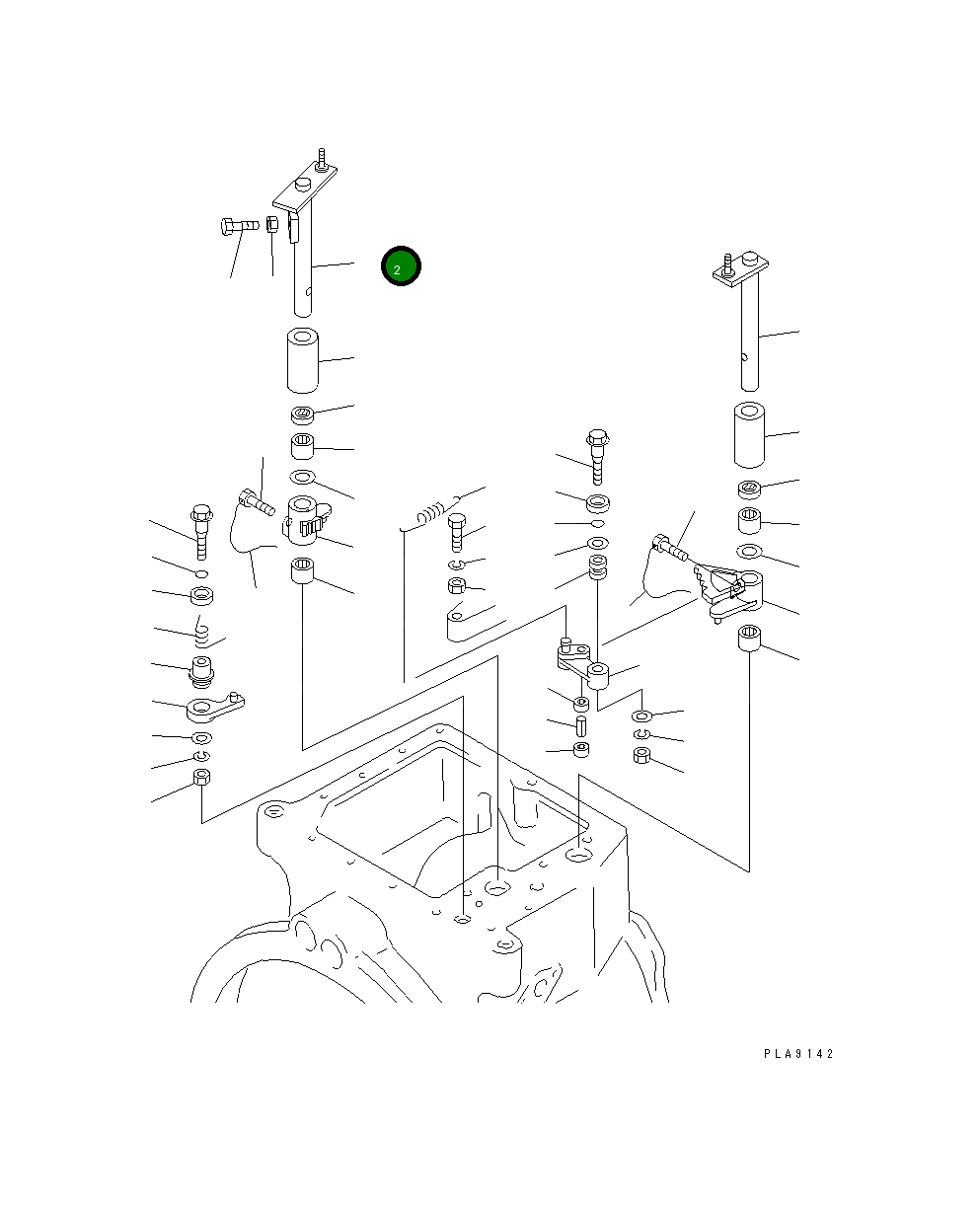 2

PLA9142