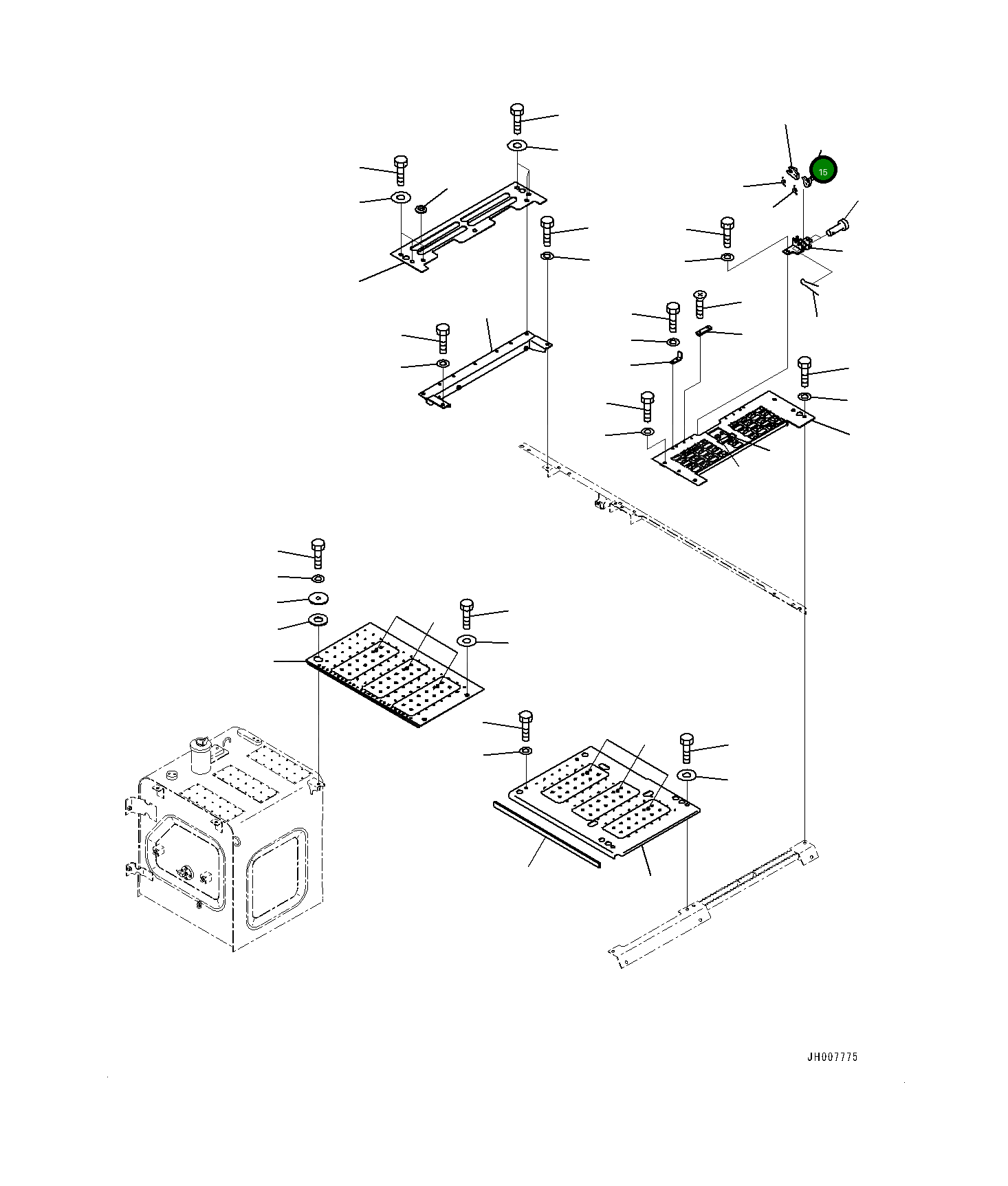 15

JH007775