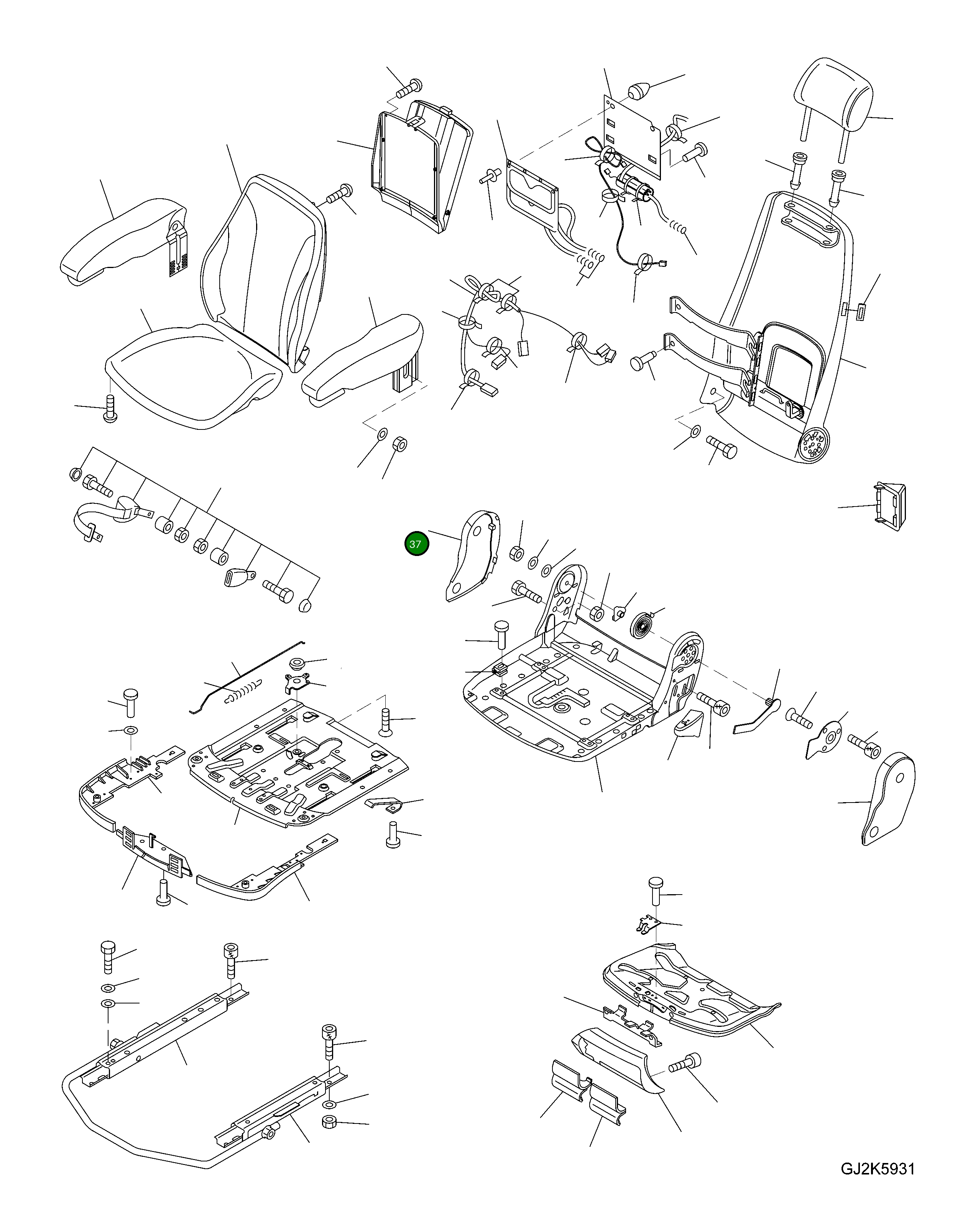 37

GJ2K5931