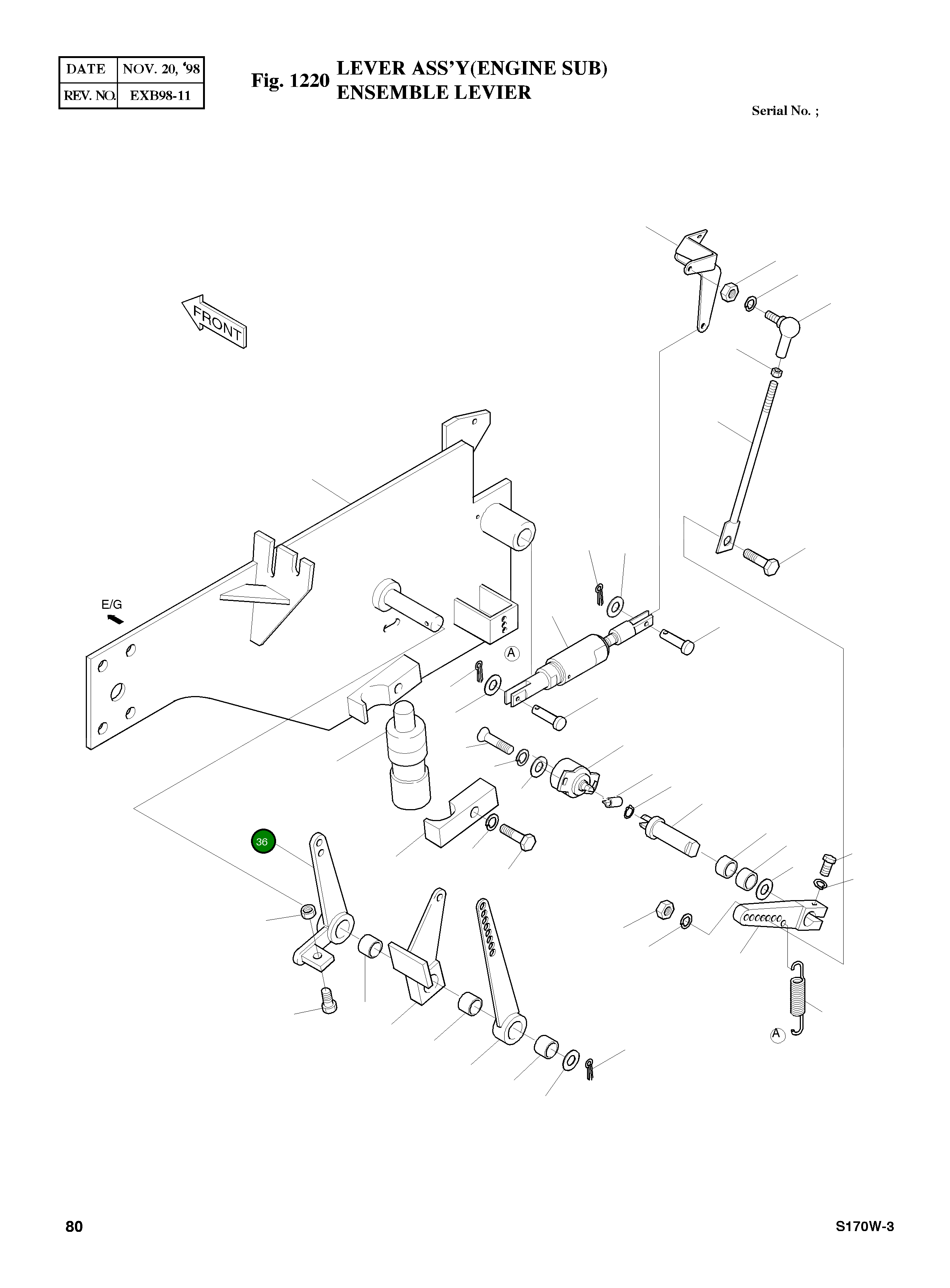 | DATE | NOV. 20, '98 |
|---|---|
| REV. NO. | EXB98-11 |

Fig. 1220 LEVER ASS'Y(ENGINE SUB)
ENSEMBLE LEVIER

Serial No. ;

FRONT

E/G

A

36

A

80

S170W-3