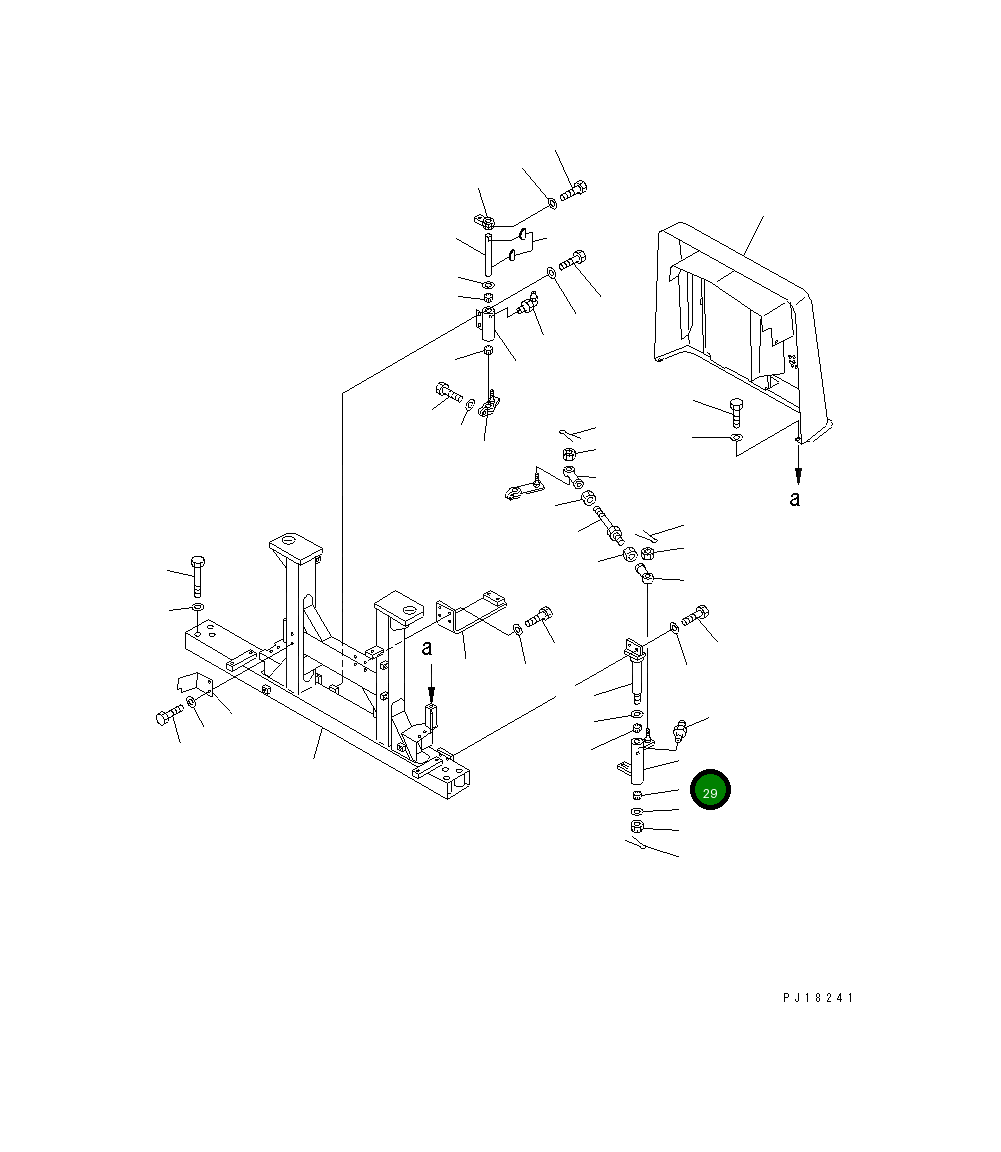 a

a

29

PJ18241