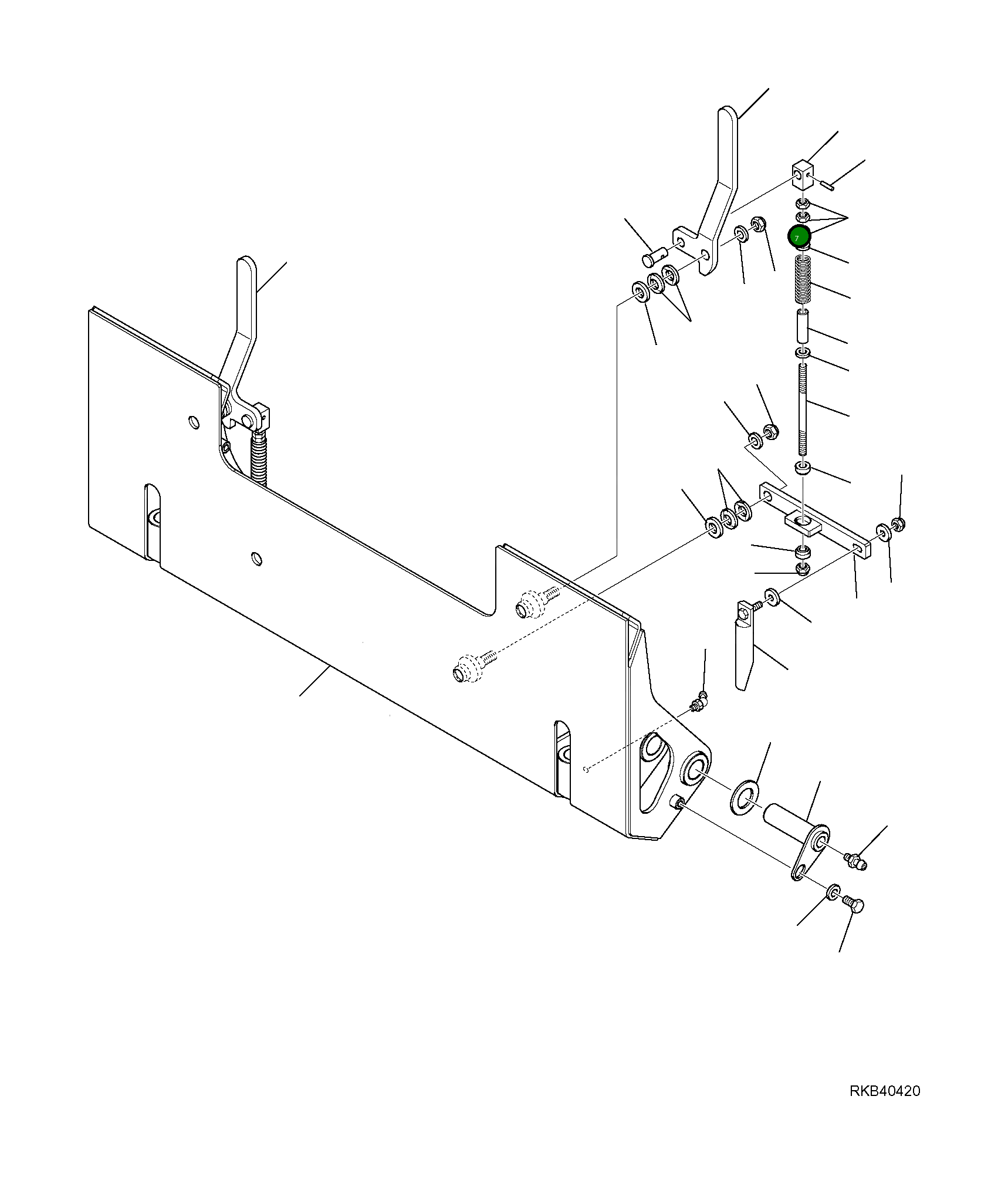 7

RKB40420