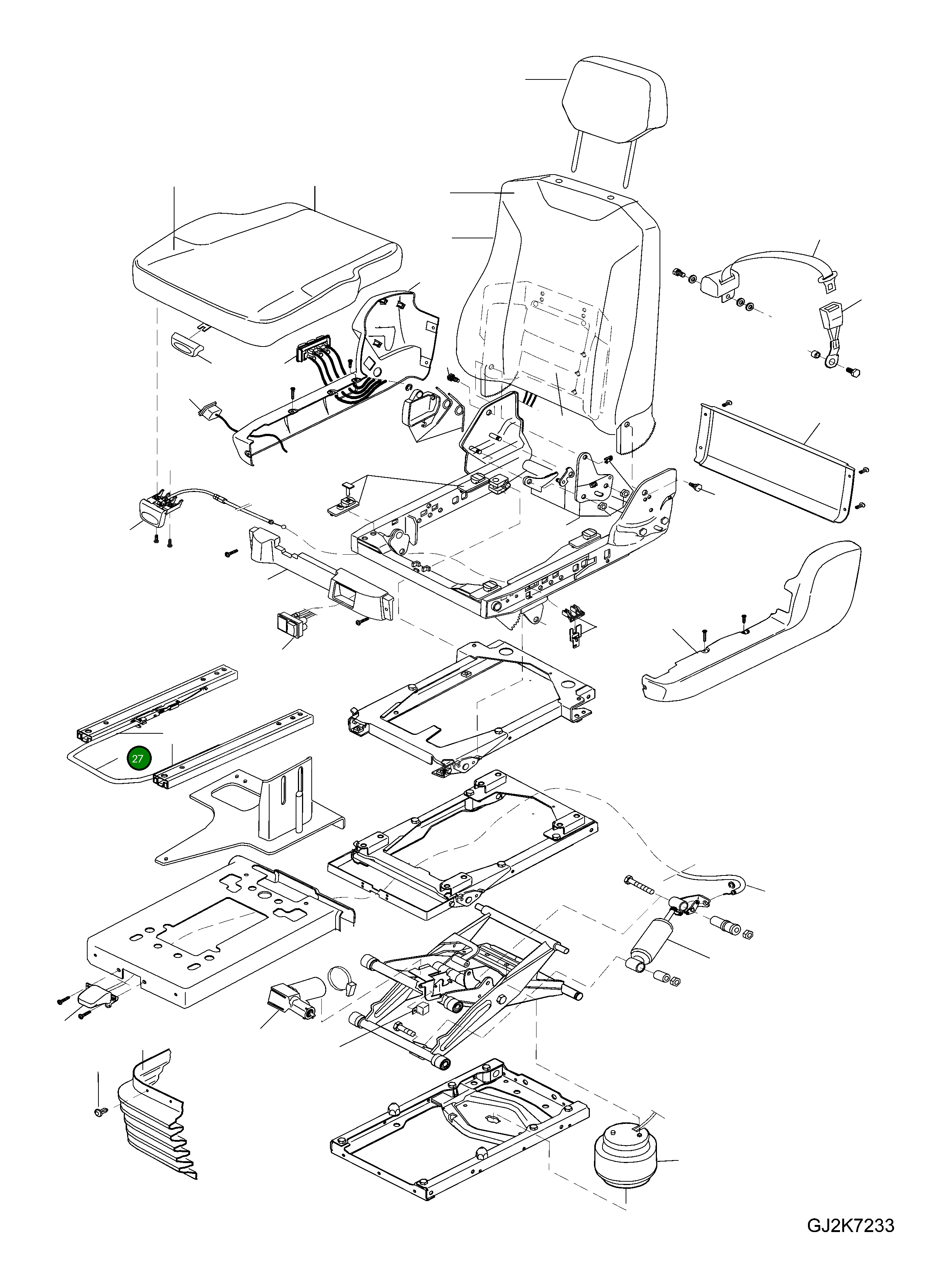 27

GJ2K7233