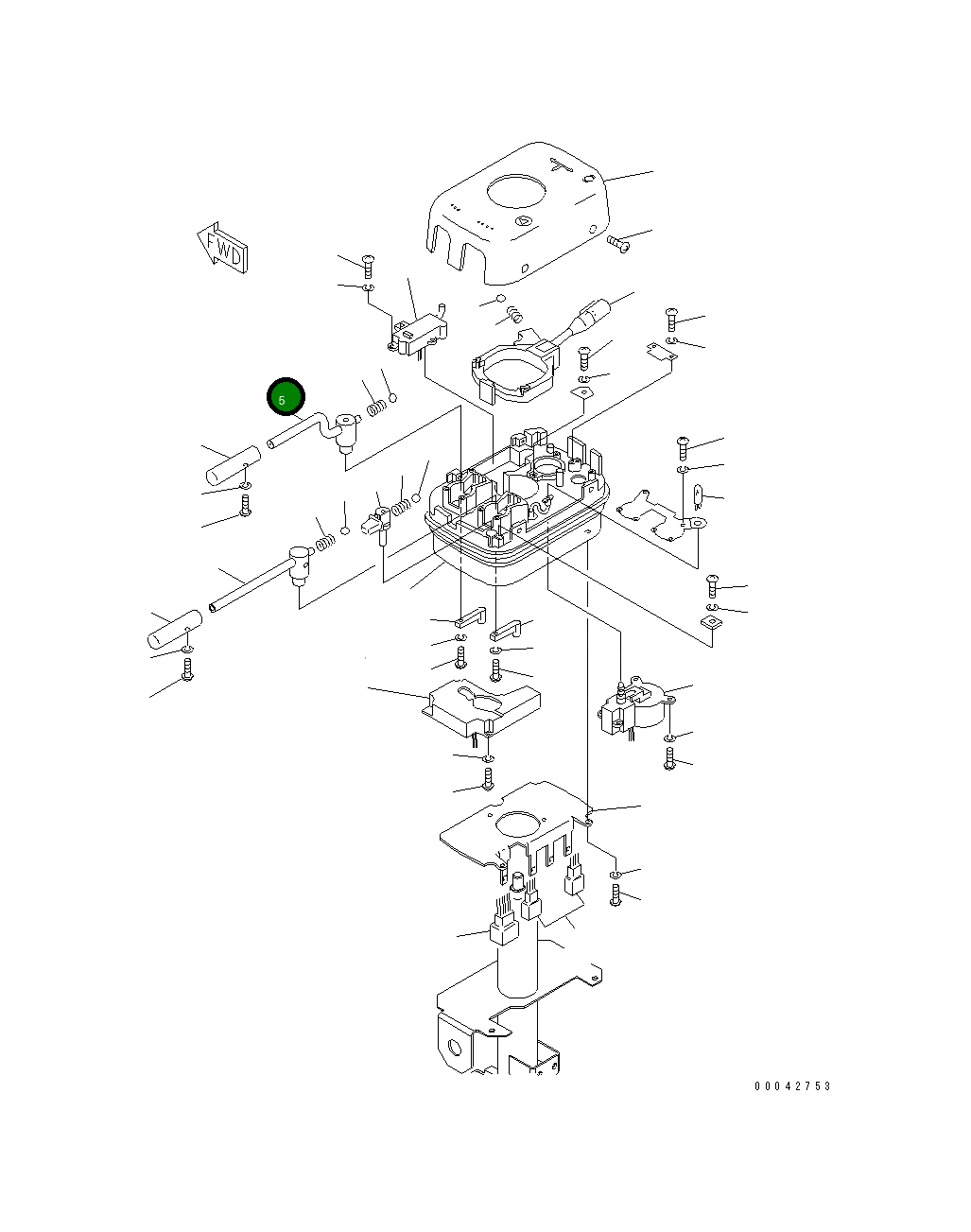 FWD

5

00042753