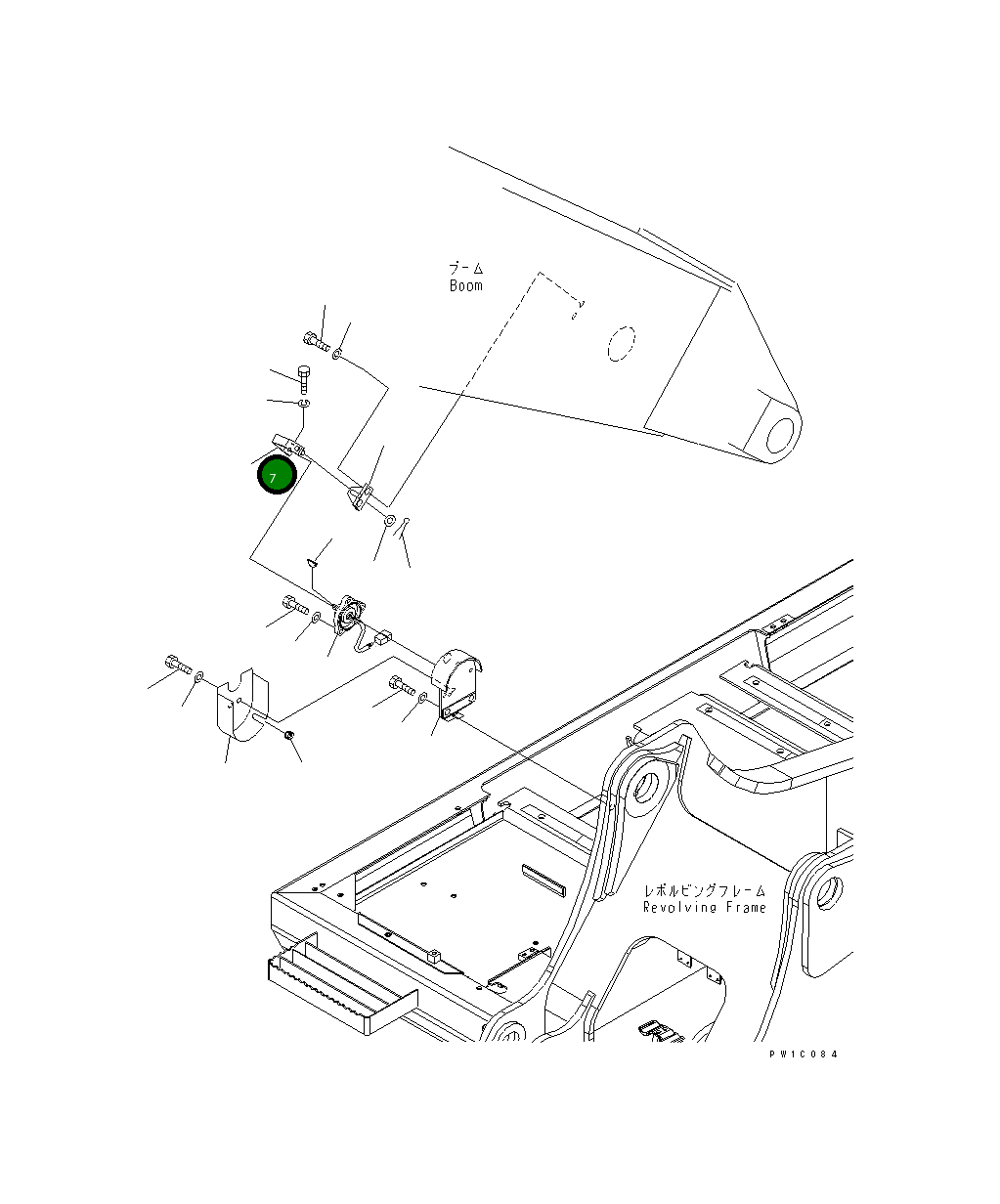 ブーム
Boom

7

レボルビングフレーム
Revolving Frame

PW1C084