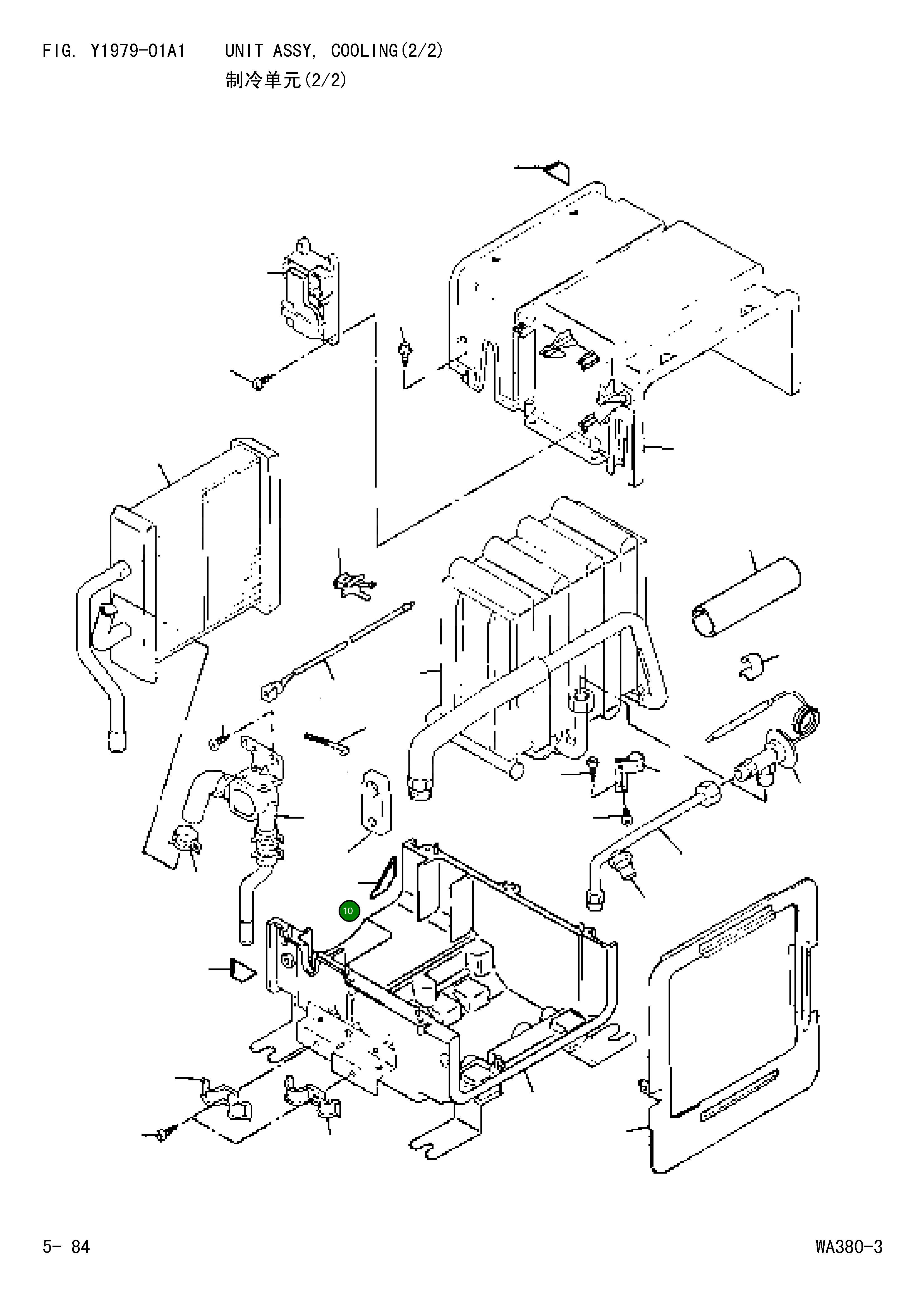 FIG. Y1979-01A1 UNIT ASSY, COOLING(2/2)
制冷单元(2/2)

10

5- 84

WA380-3