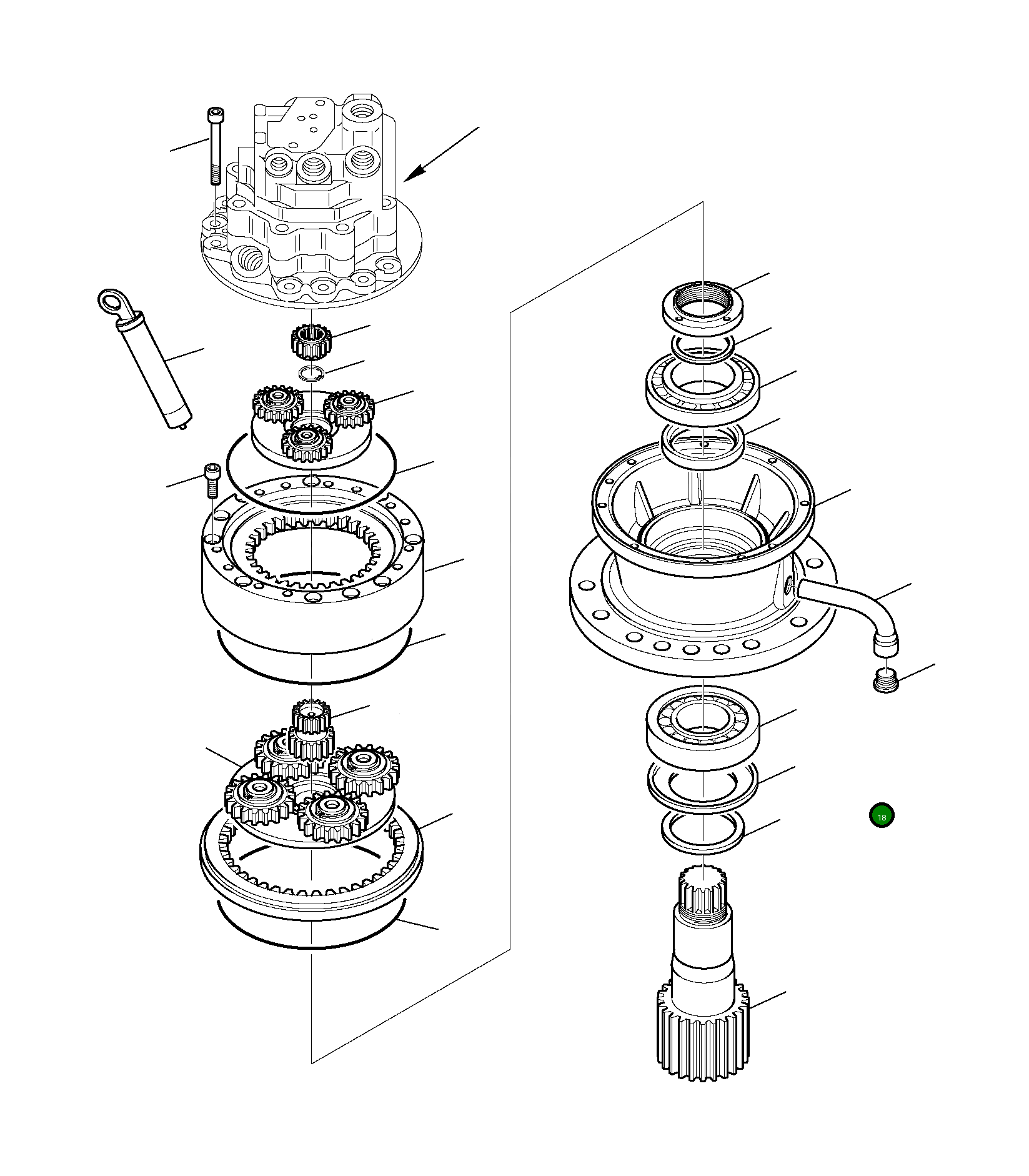 18