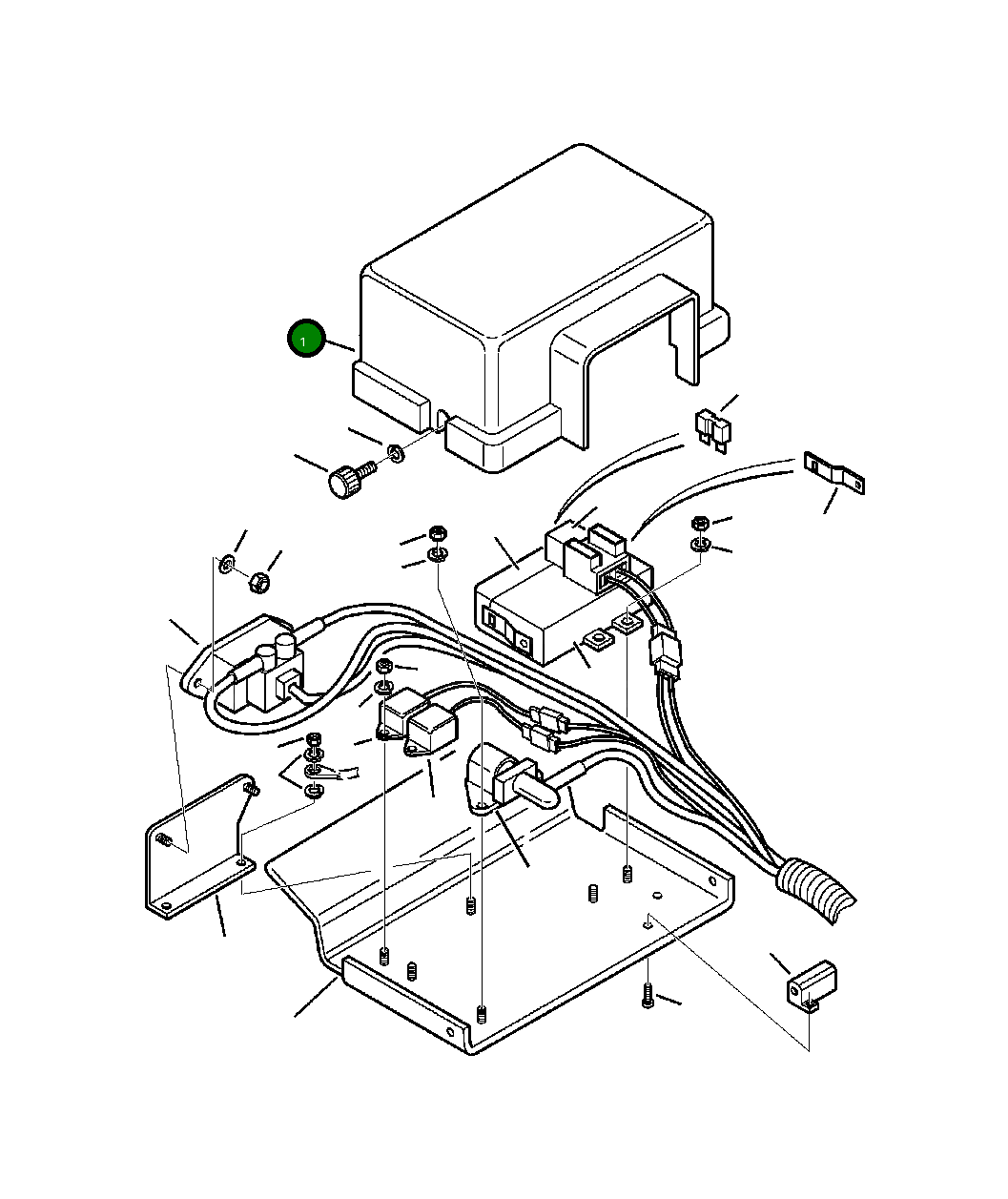 1