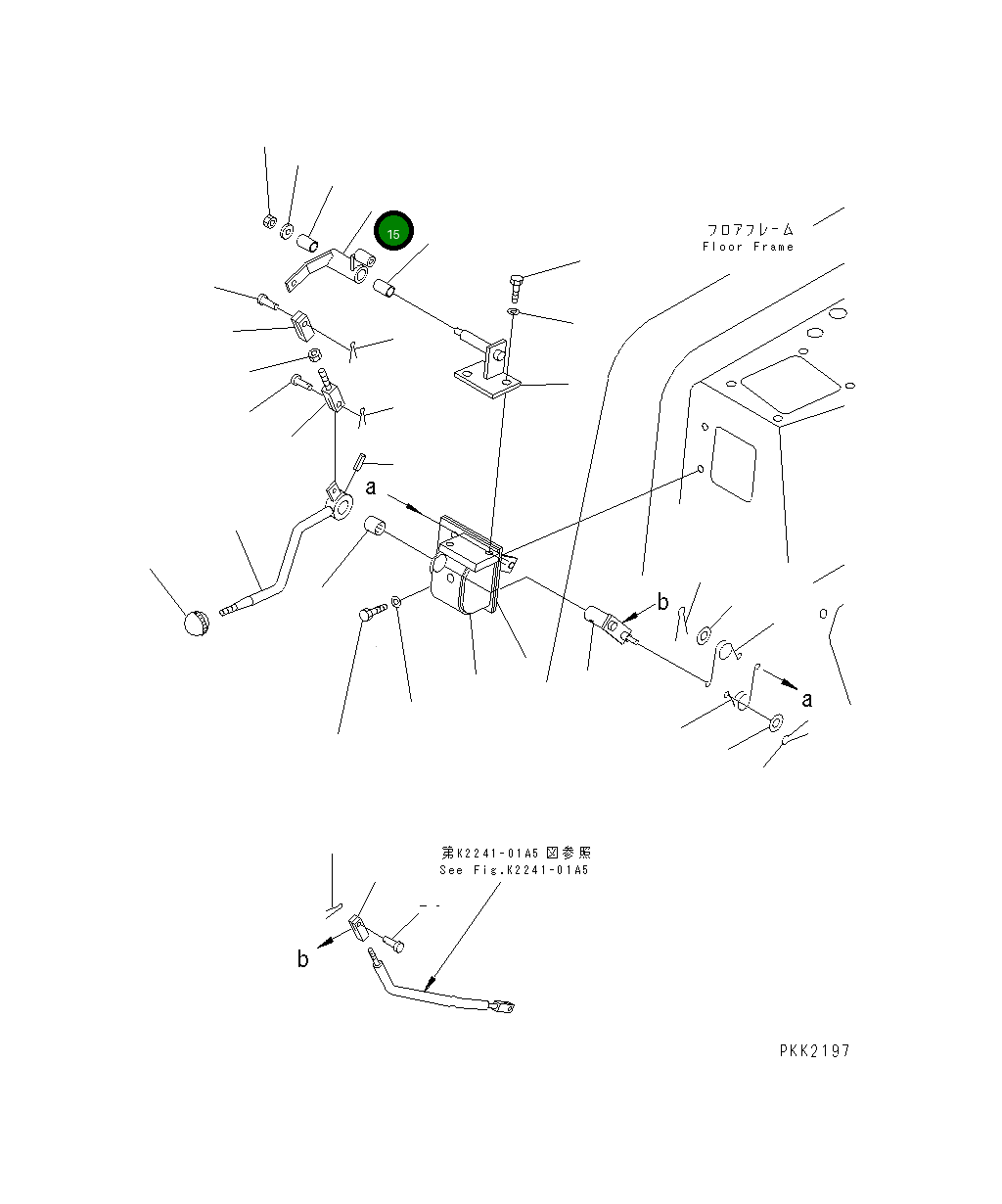 15

フロアフレーム
Floor Frame

a

b

a

第K2241-01A5 図参照
See Fig.K2241-01A5

b

PKK2197