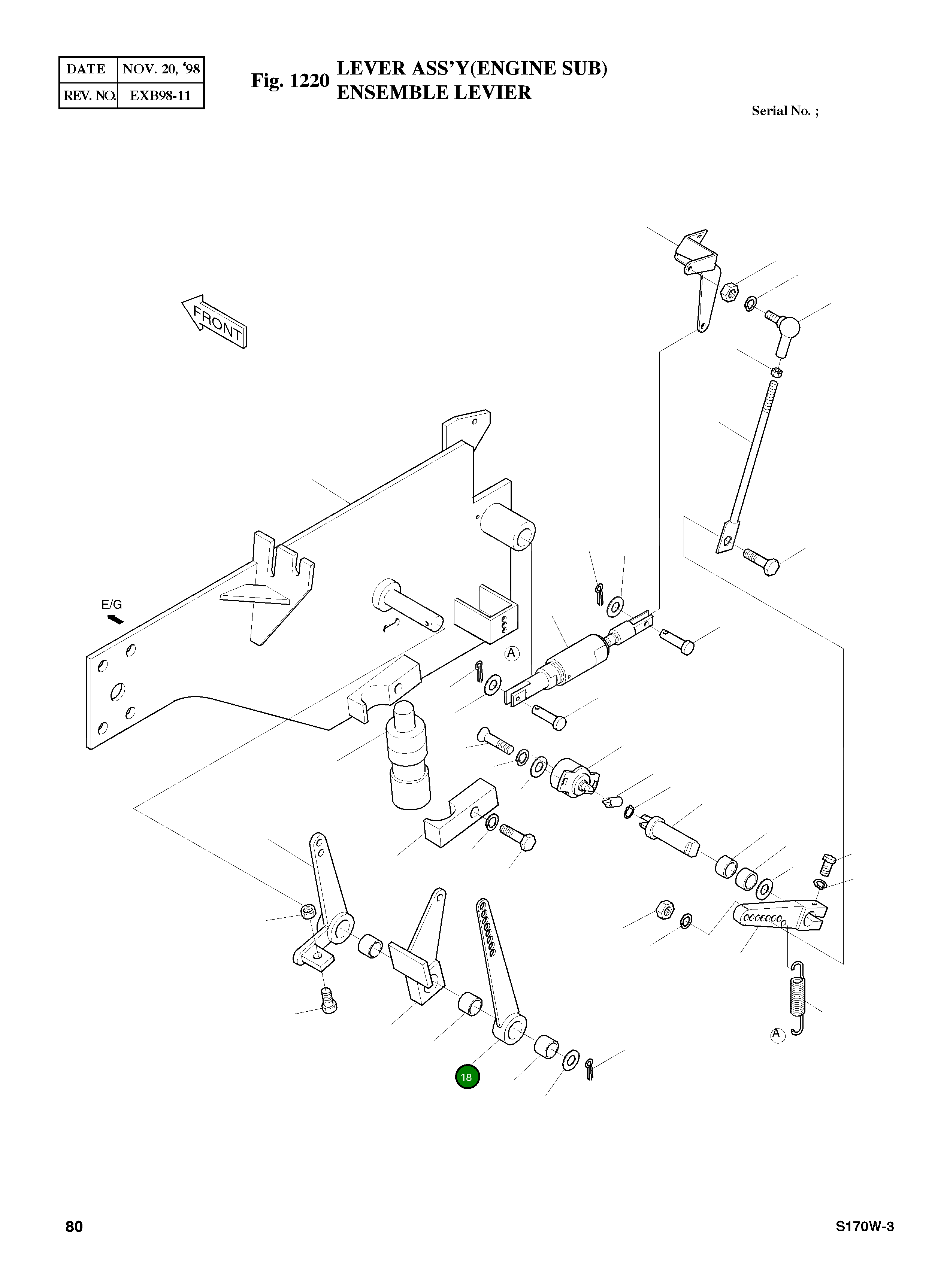 | DATE | NOV. 20, '98 |
|---|---|
| REV. NO. | EXB98-11 |

Fig. 1220 LEVER ASS'Y(ENGINE SUB)
ENSEMBLE LEVIER

Serial No. ;

FRONT

E/G

A

A

18

80

S170W-3