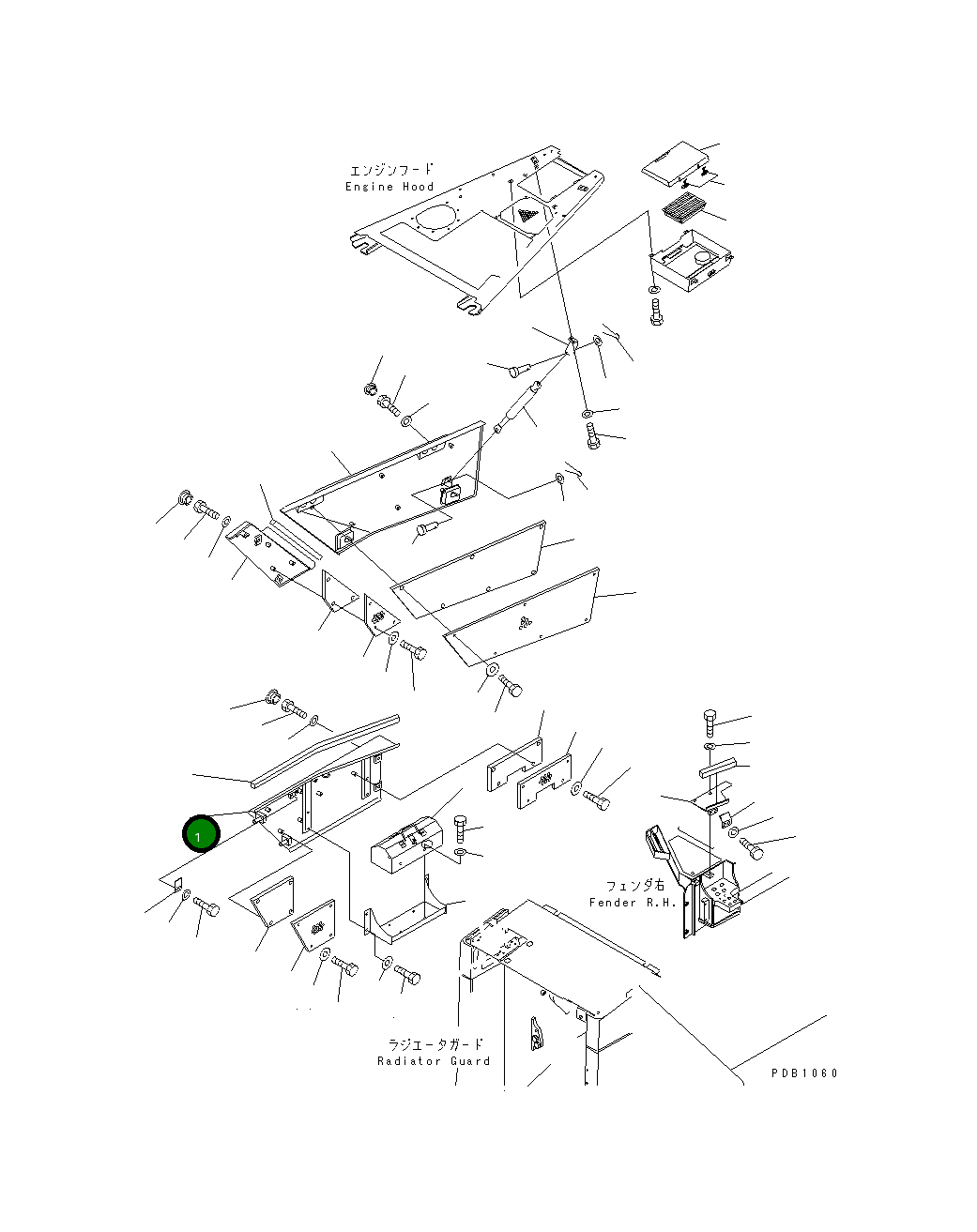 エンジンフード
Engine Hood

1

フェンダ右
Fender R.H.

ラジエータガード
Radiator Guard

PDB1060