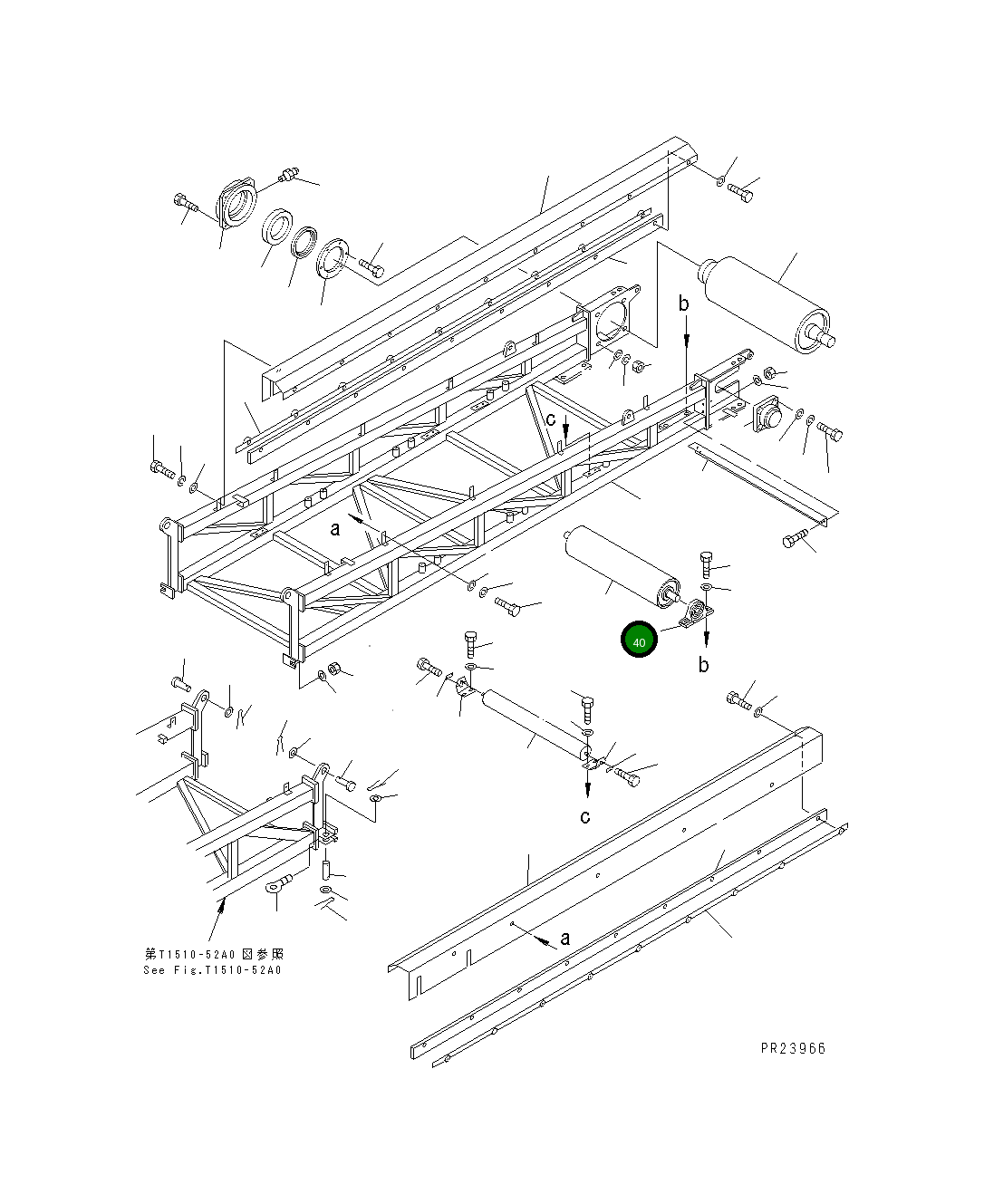 b

c

a

40

b

c

a

第T1510-52A0図参照
See Fig.T1510-52A0

PR23966