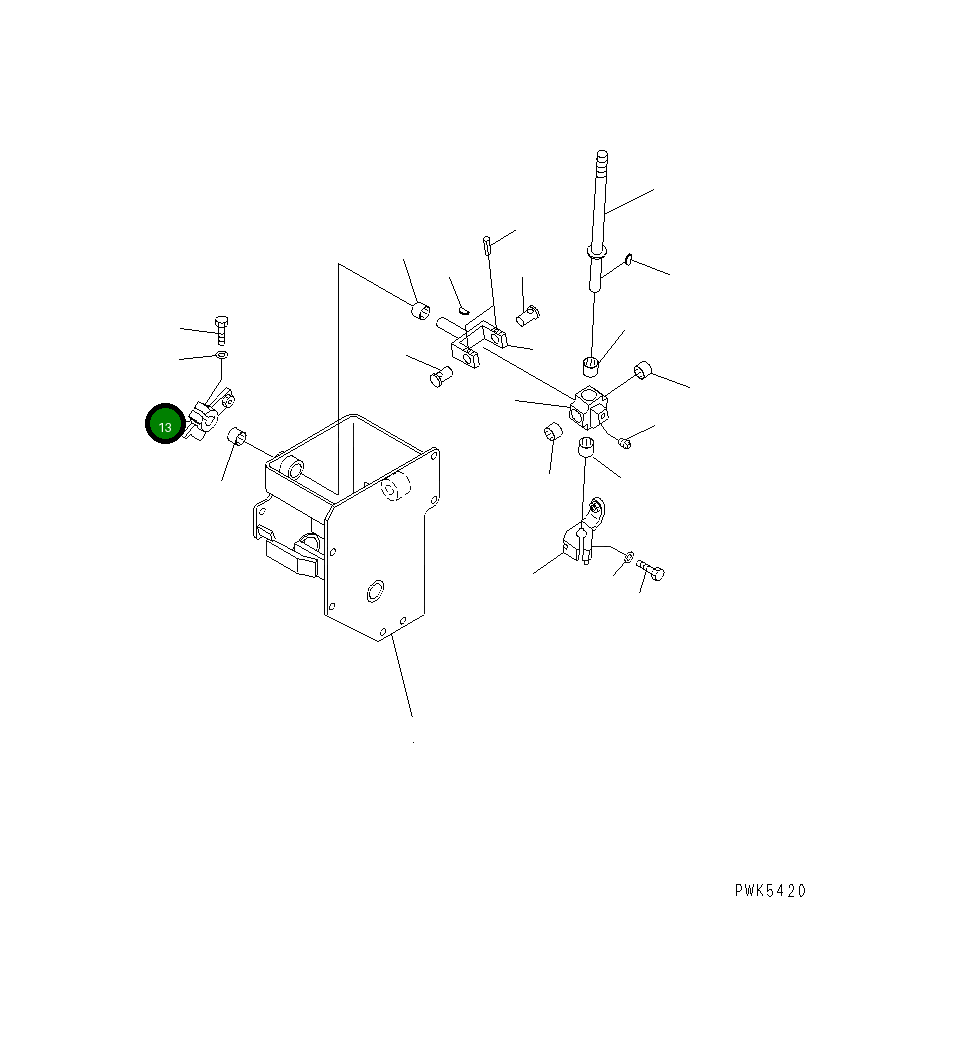 13

PWK5420