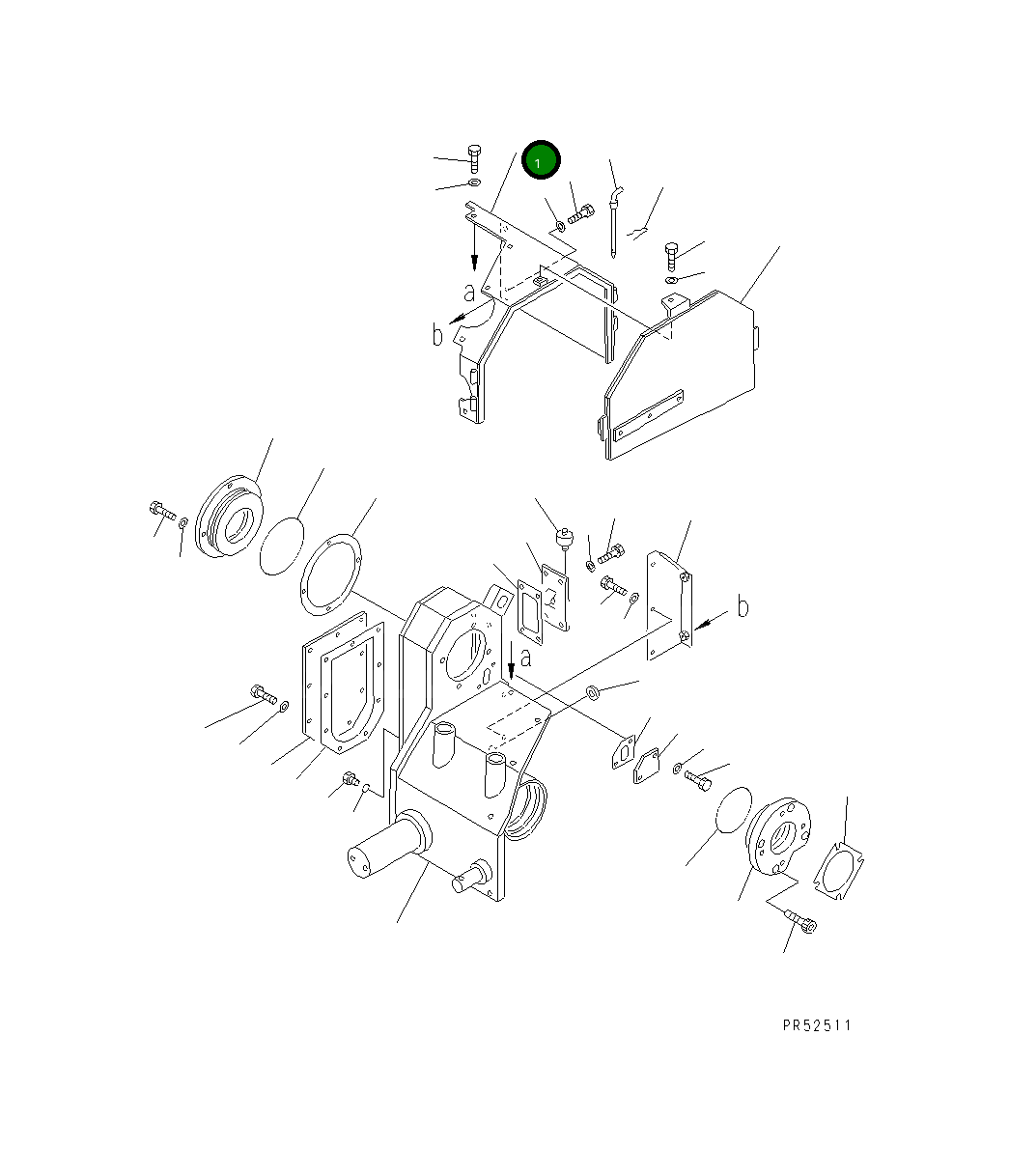 1
a
b
b
a
PR52511