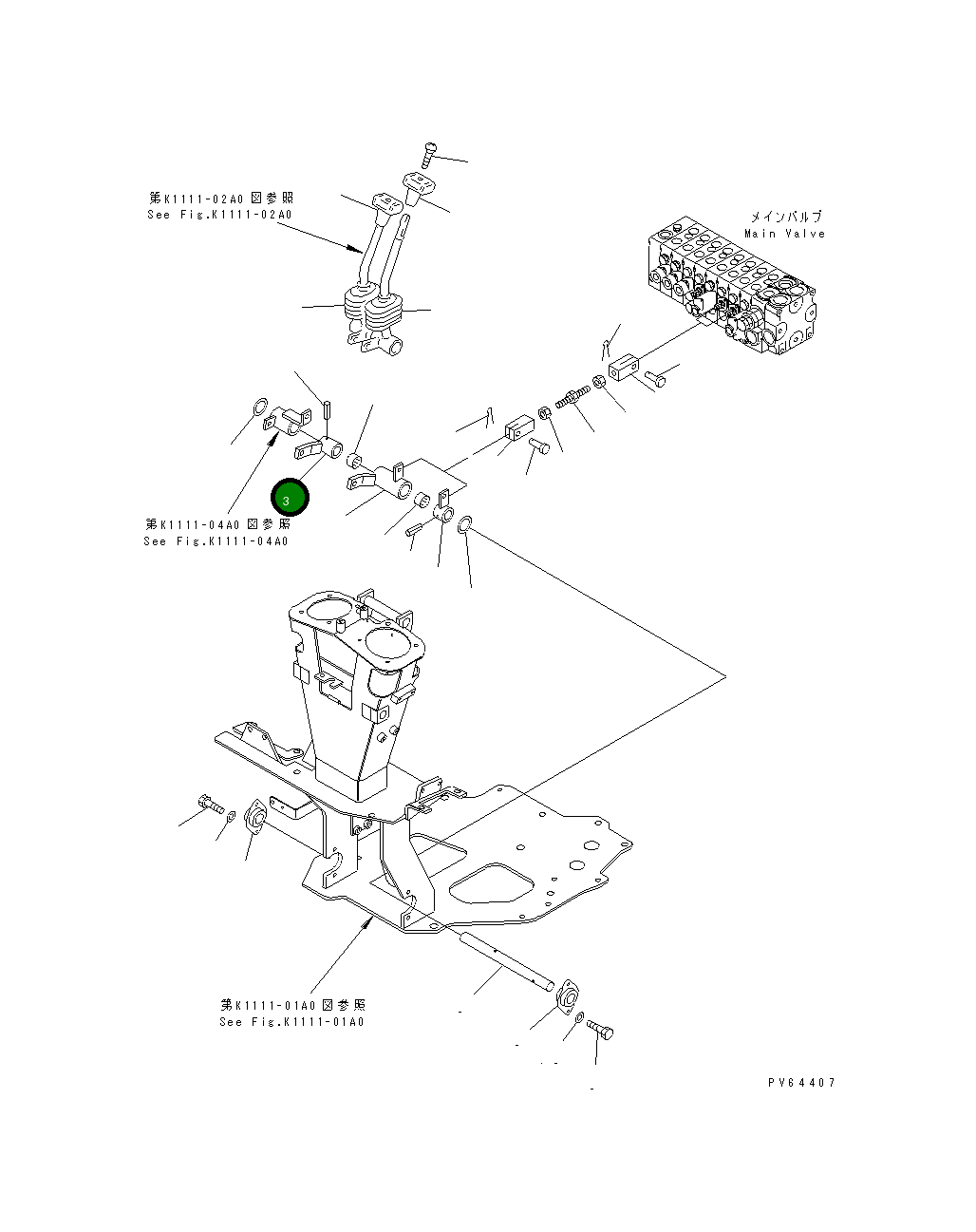 第K1111-02A0 図参照
See Fig.K1111-02A0

メインバルブ
Main Valve

3

第K1111-04A0 図参照
See Fig.K1111-04A0

第K1111-01A0 図参照
See Fig.K1111-01A0

PV64407