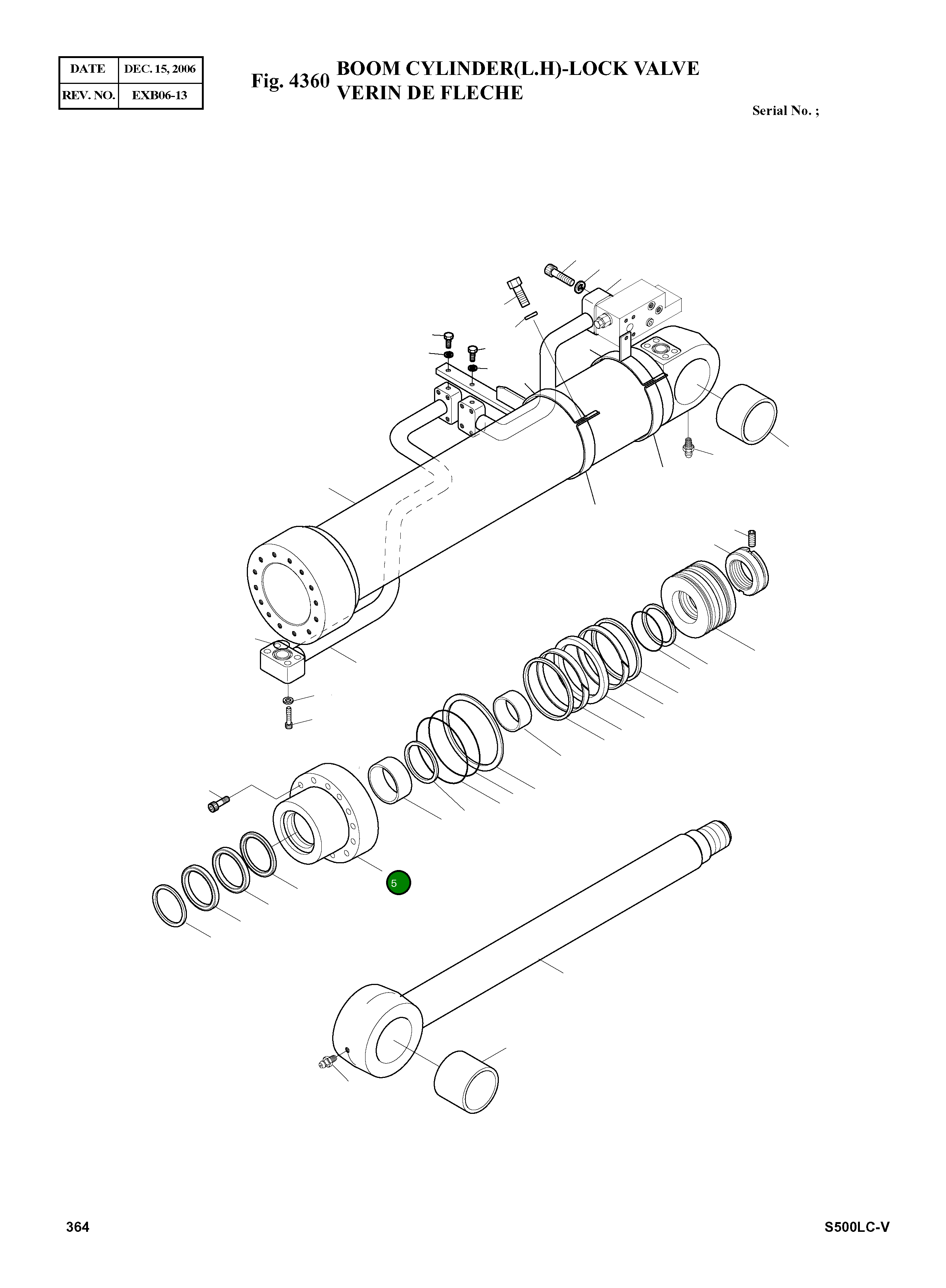 | DATE | DEC. 15, 2006 |
|---|---|
| REV. NO. | EXB06-13 |

Fig. 4360 BOOM CYLINDER(L.H)-LOCK VALVE
VERIN DE FLECHE

Serial No. ;

5

364

S500LC-V