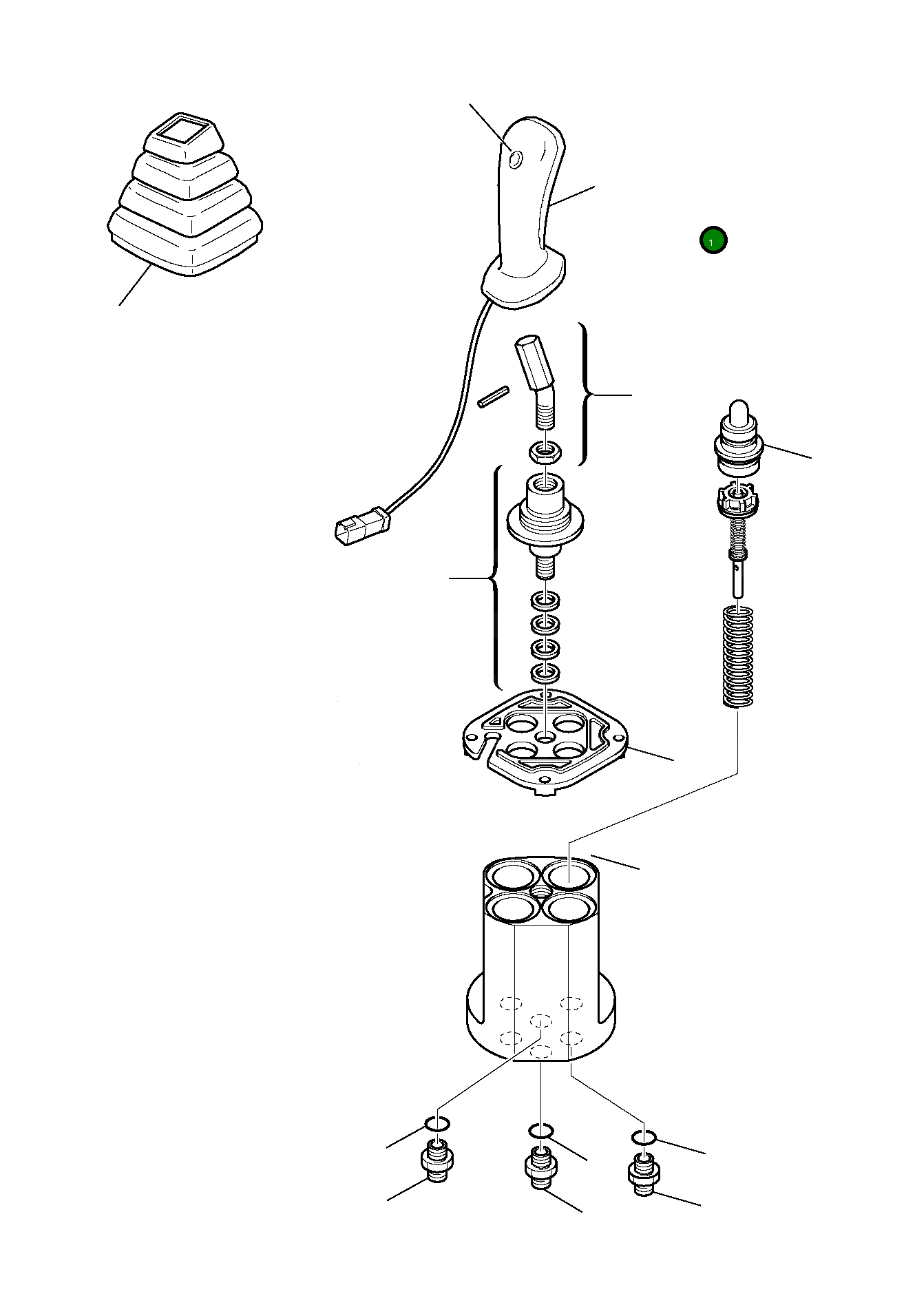 1