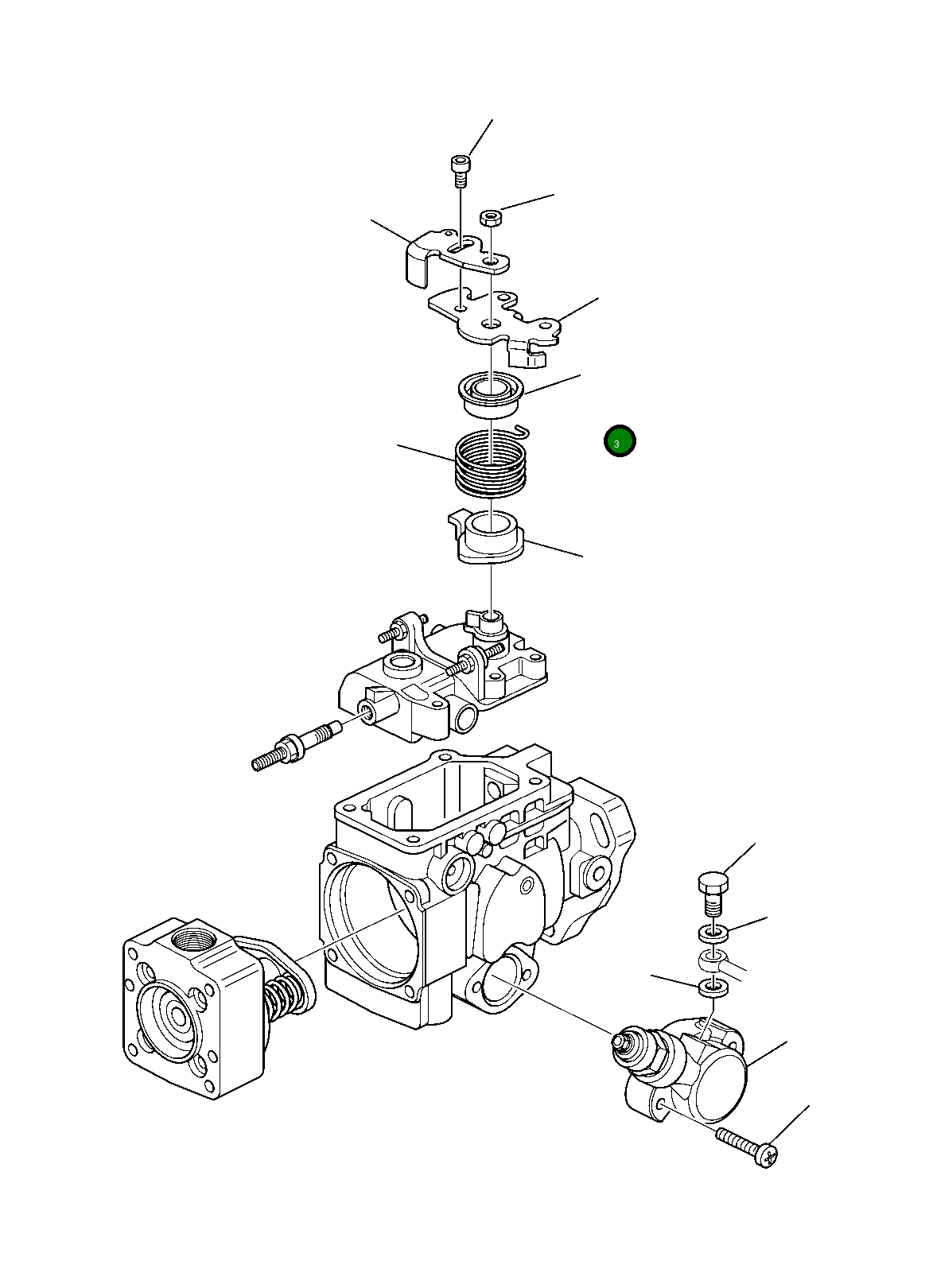 3