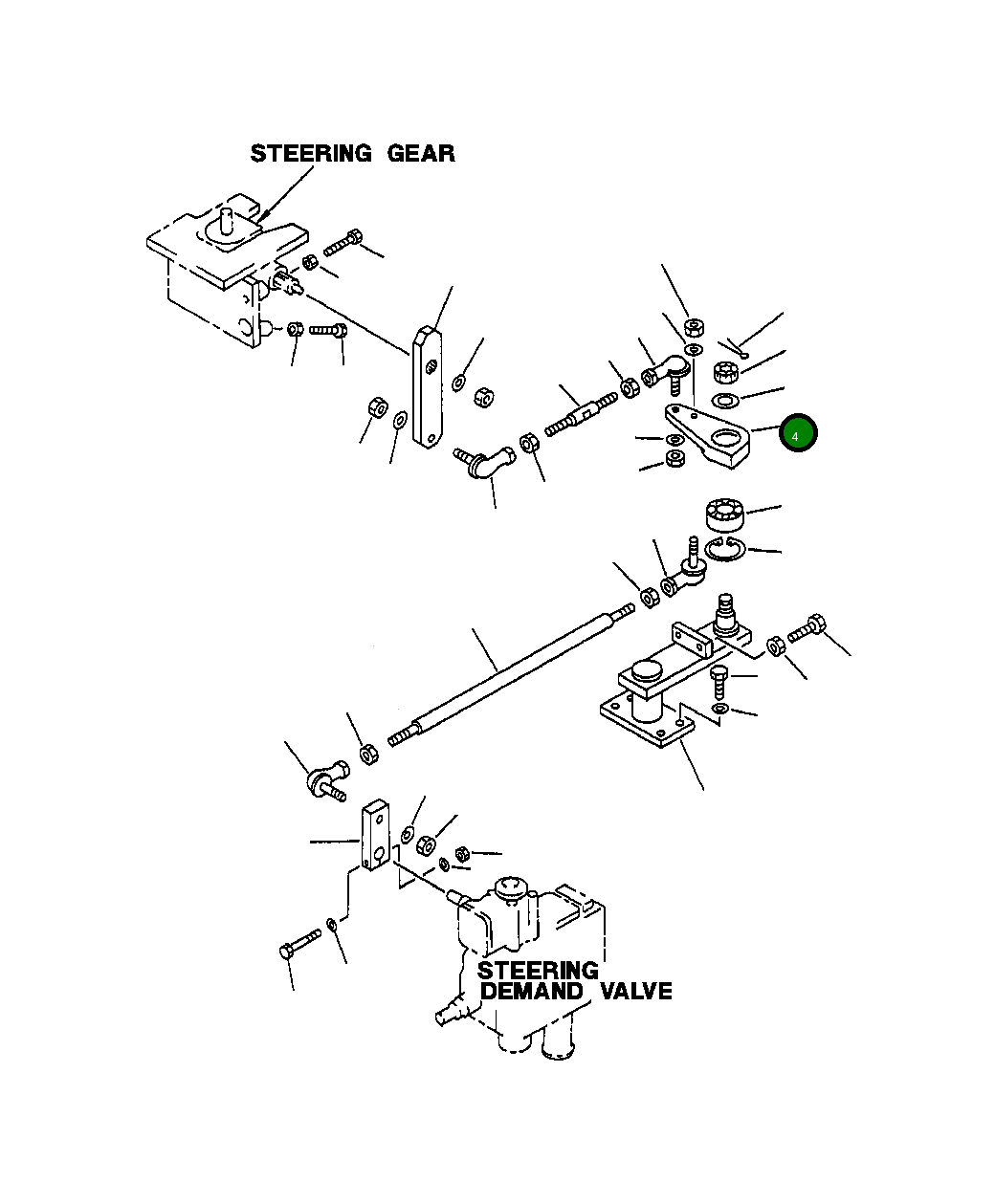 STEERING GEAR

4

STEERING DEMAND VALVE