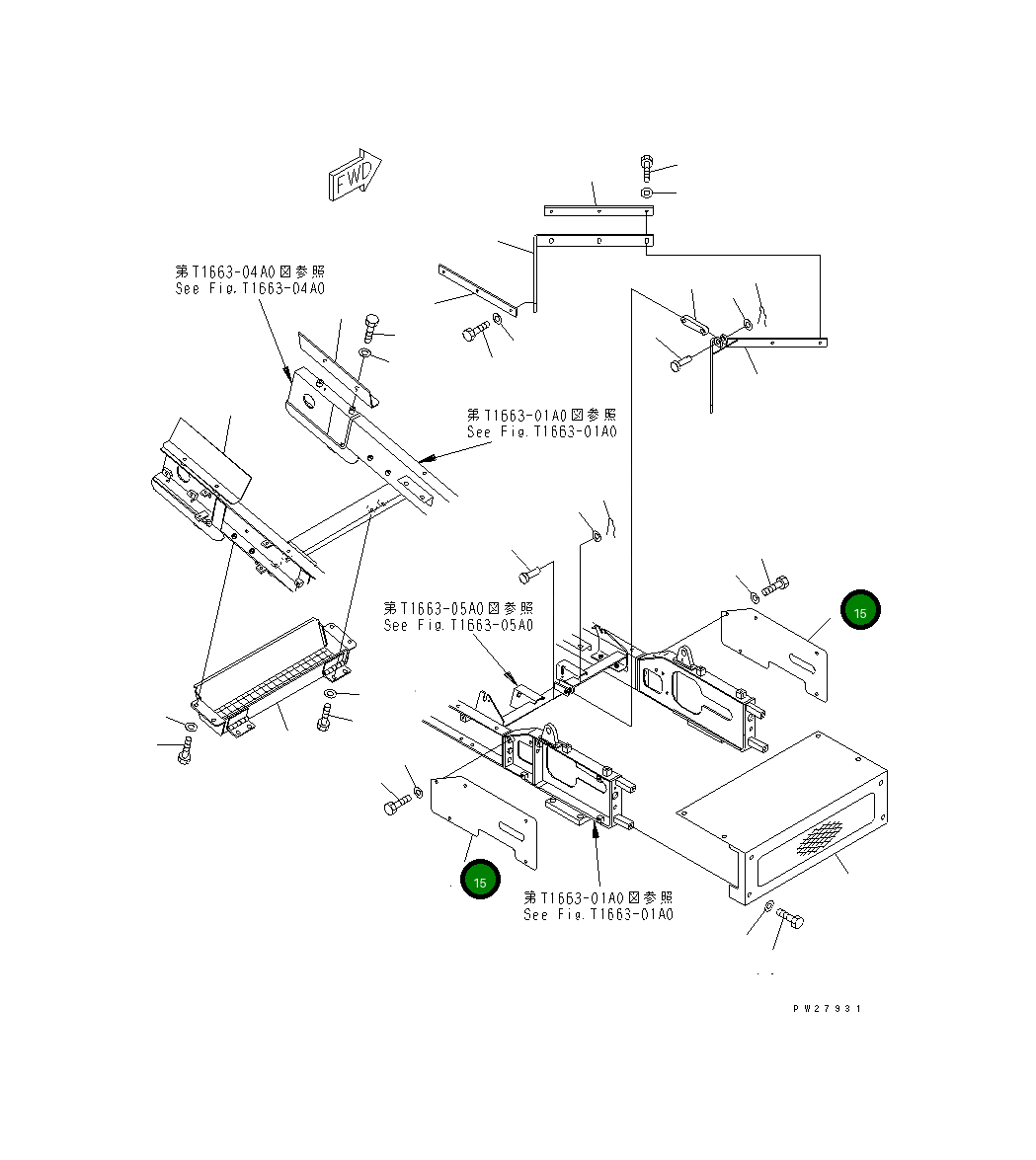 FWD

第T1663-04A0図参照
See Fig.T1663-04A0

第T1663-01A0図参照
See Fig.T1663-01A0

第T1663-05A0図参照
See Fig.T1663-05A0

15

15

第T1663-01A0図参照
See Fig.T1663-01A0

PW27931