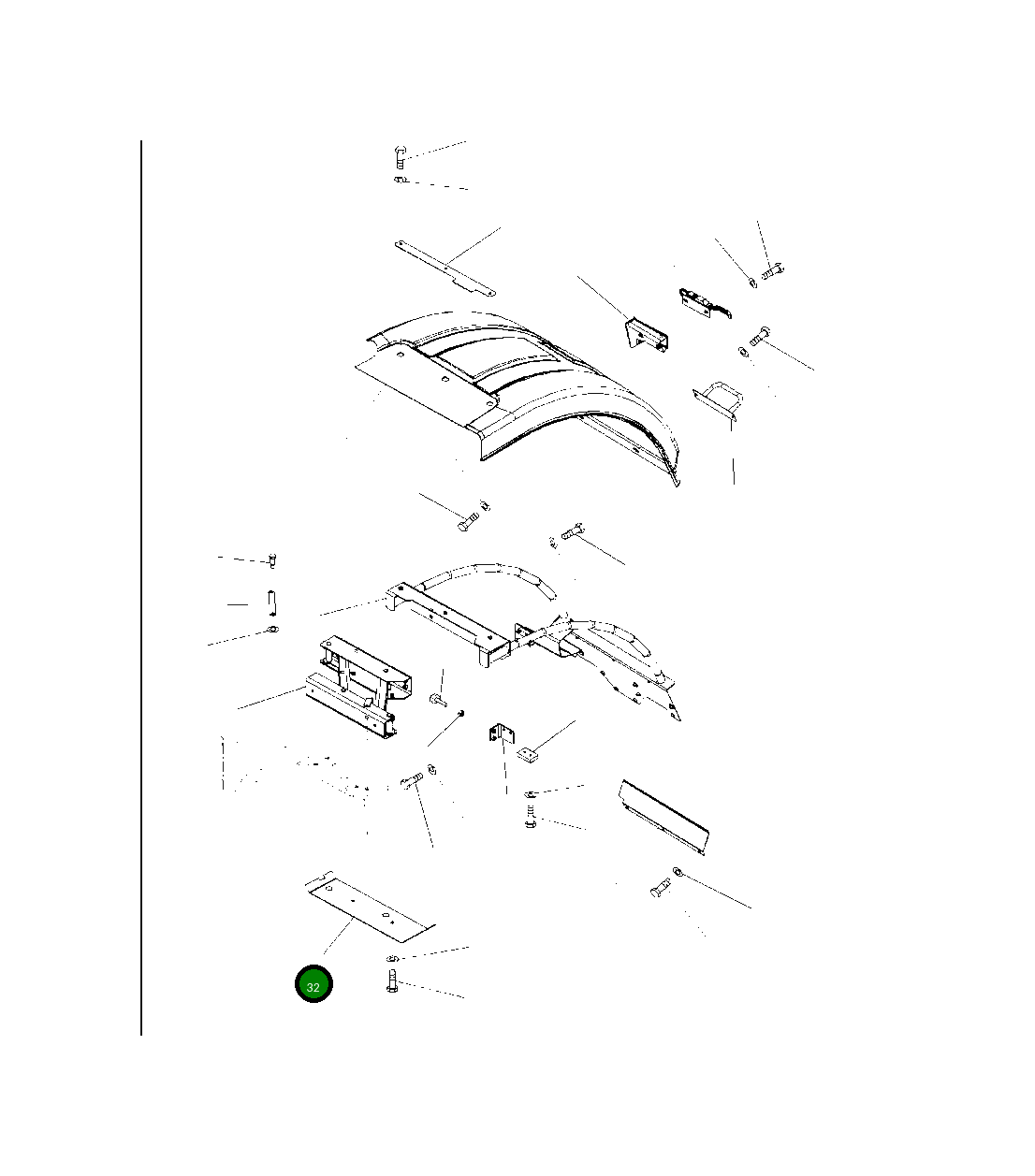 32