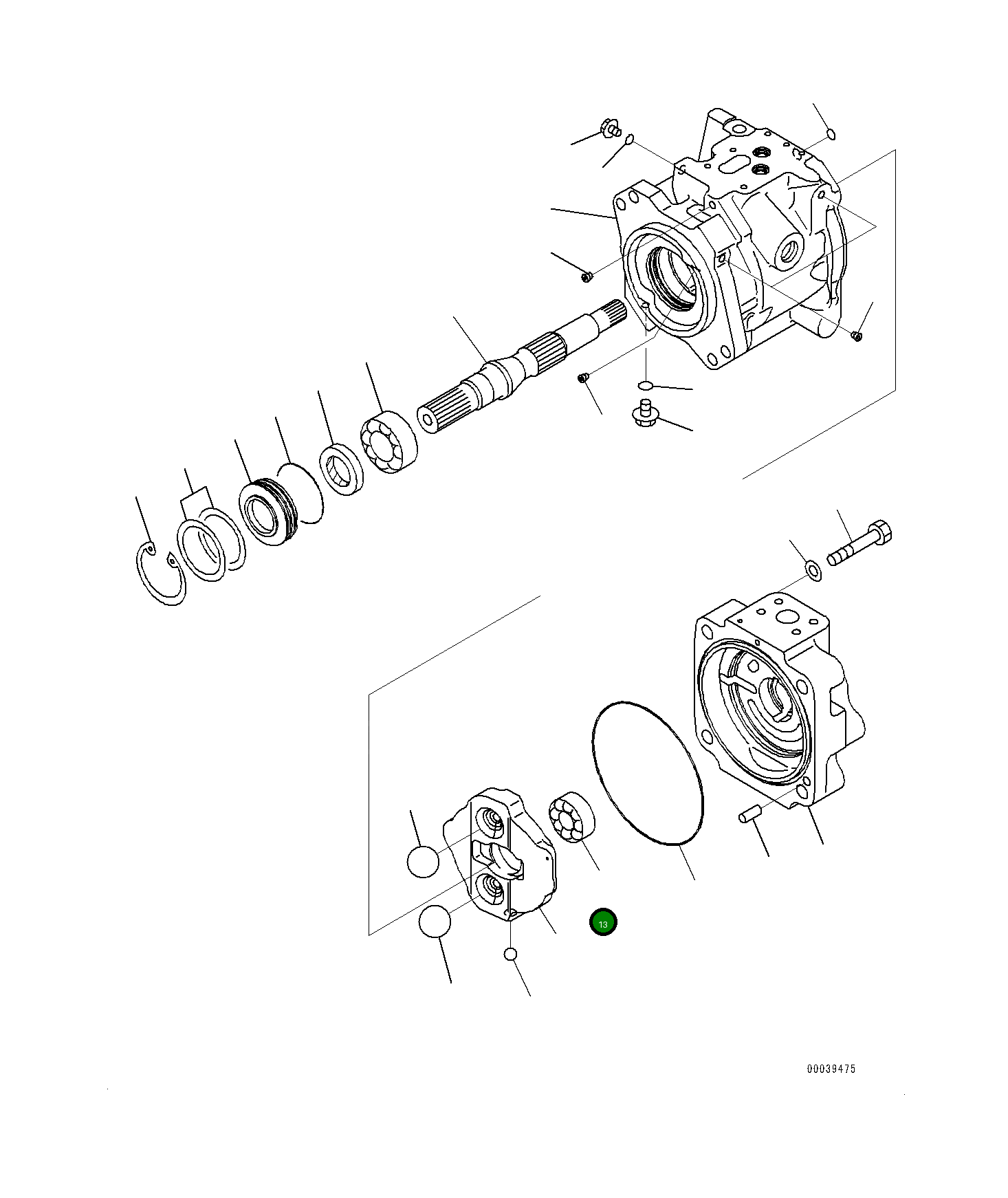 13

00039475