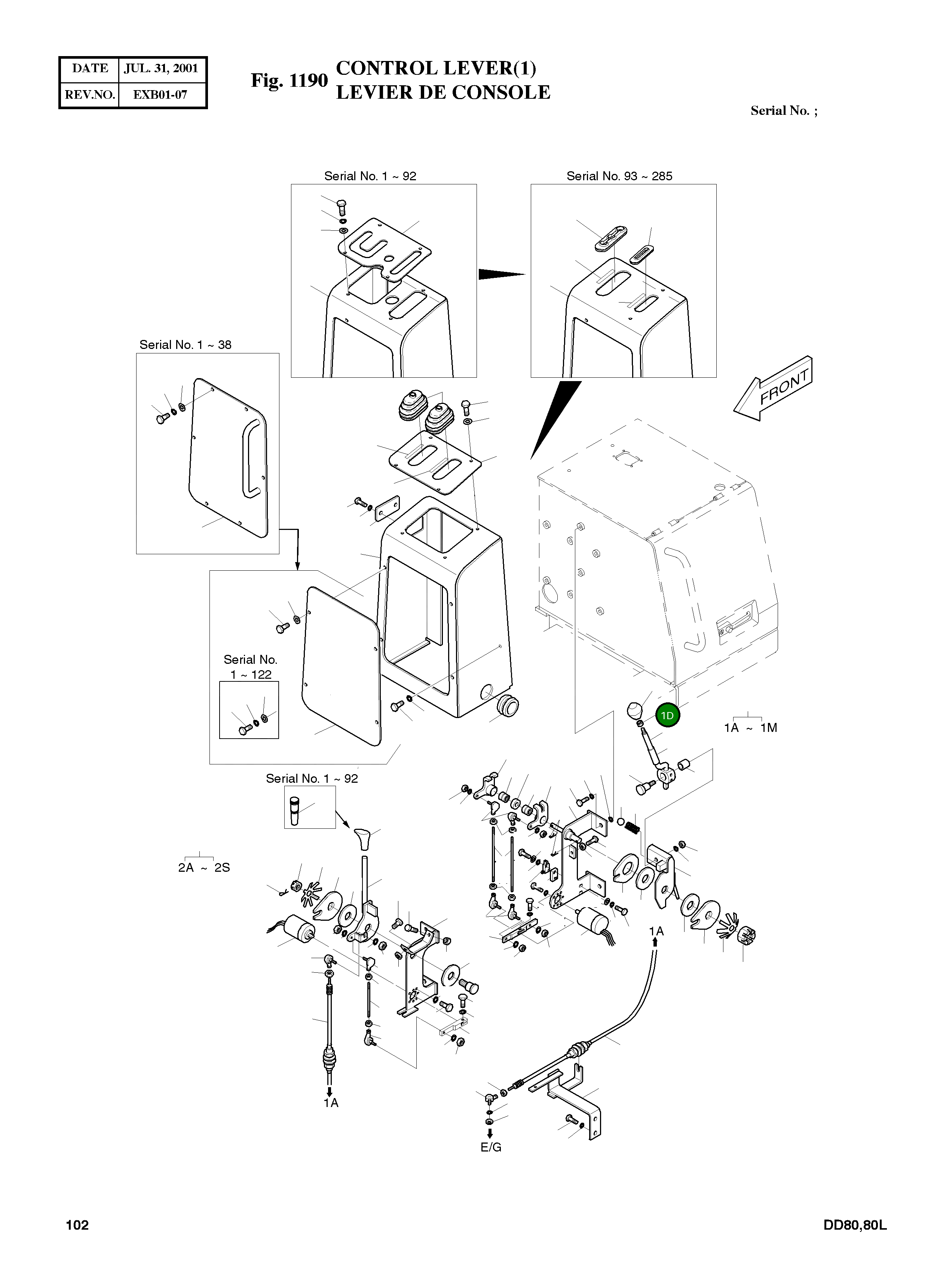 | DATE | JUL. 31, 2001 |
|---|---|
| REV.NO. | EXB01-07 |

Fig. 1190 CONTROL LEVER(1)
LEVIER DE CONSOLE

Serial No. ;

Serial No. 1 ~ 92

Serial No. 93 ~ 285

Serial No. 1 ~ 38

FRONT

Serial No. 1 ~ 122

1D

1A ~ 1M

Serial No. 1 ~ 92

2A ~ 2S

1A

1A

E/G

102

DD80,80L