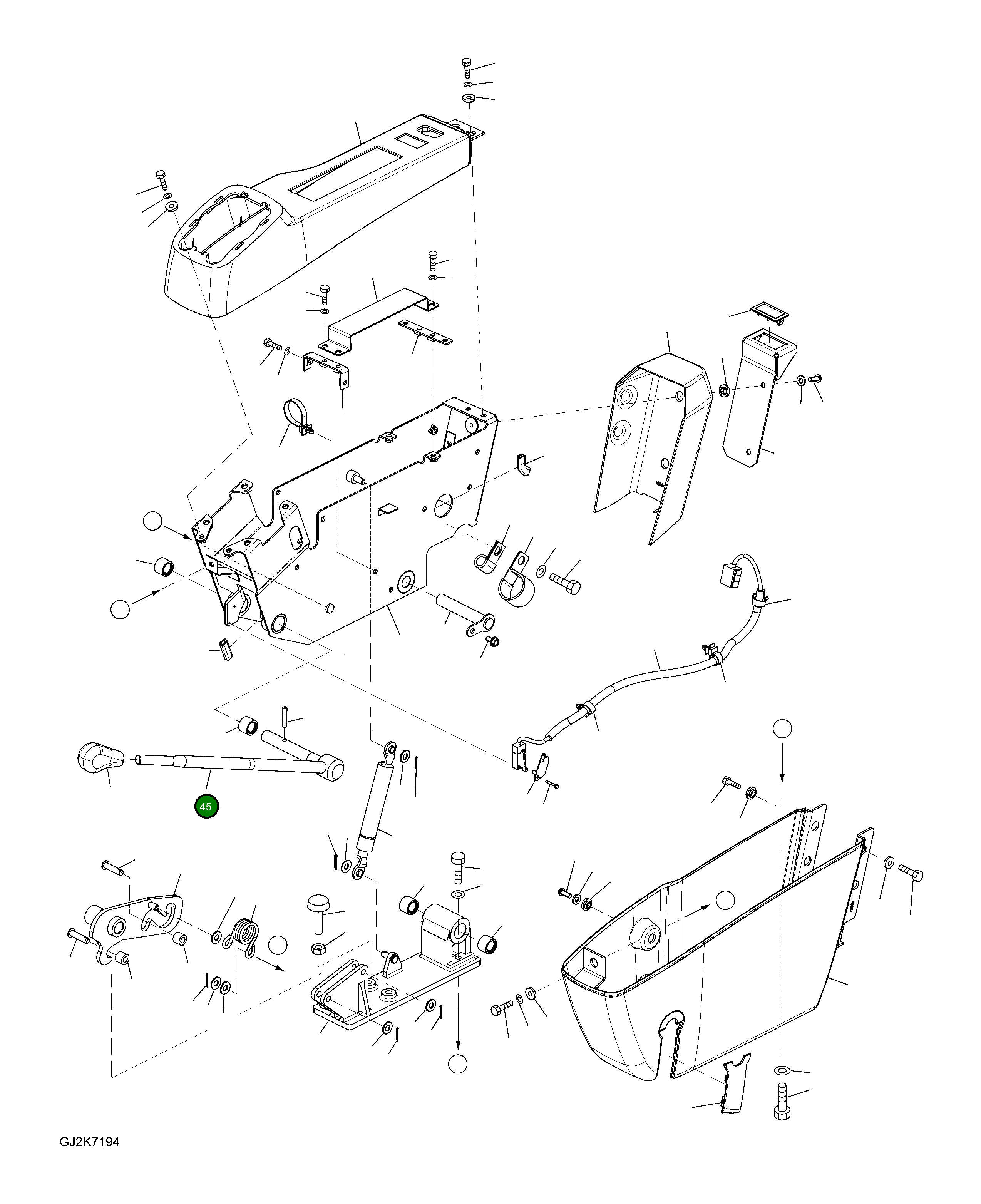 45

GJ2K7194