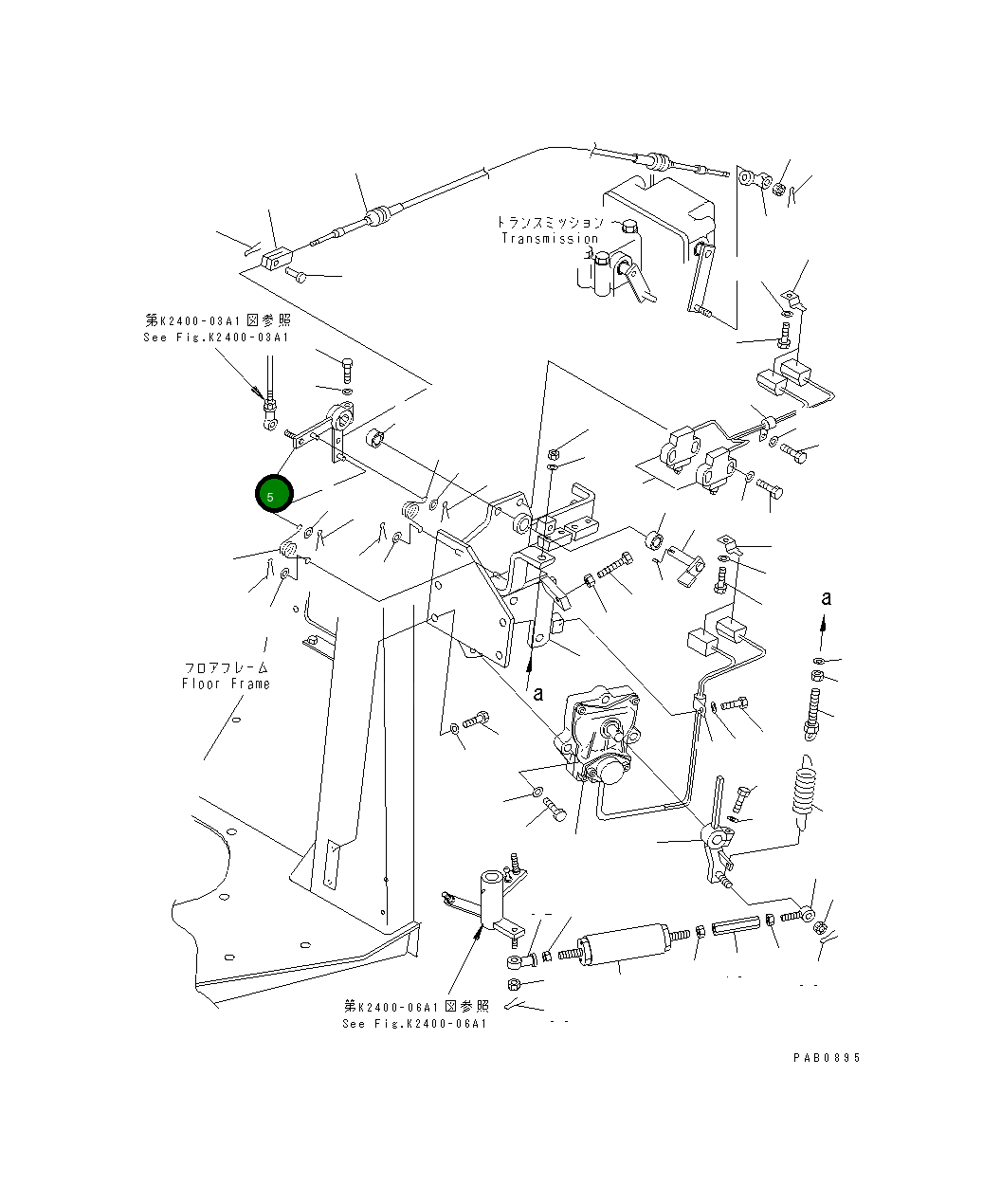 トランスミッション
Transmission

第K2400-03A1図参照
See Fig.K2400-03A1

5

a

フロアフレーム
Floor Frame

a

第K2400-06A1図参照
See Fig.K2400-06A1

PAB0895