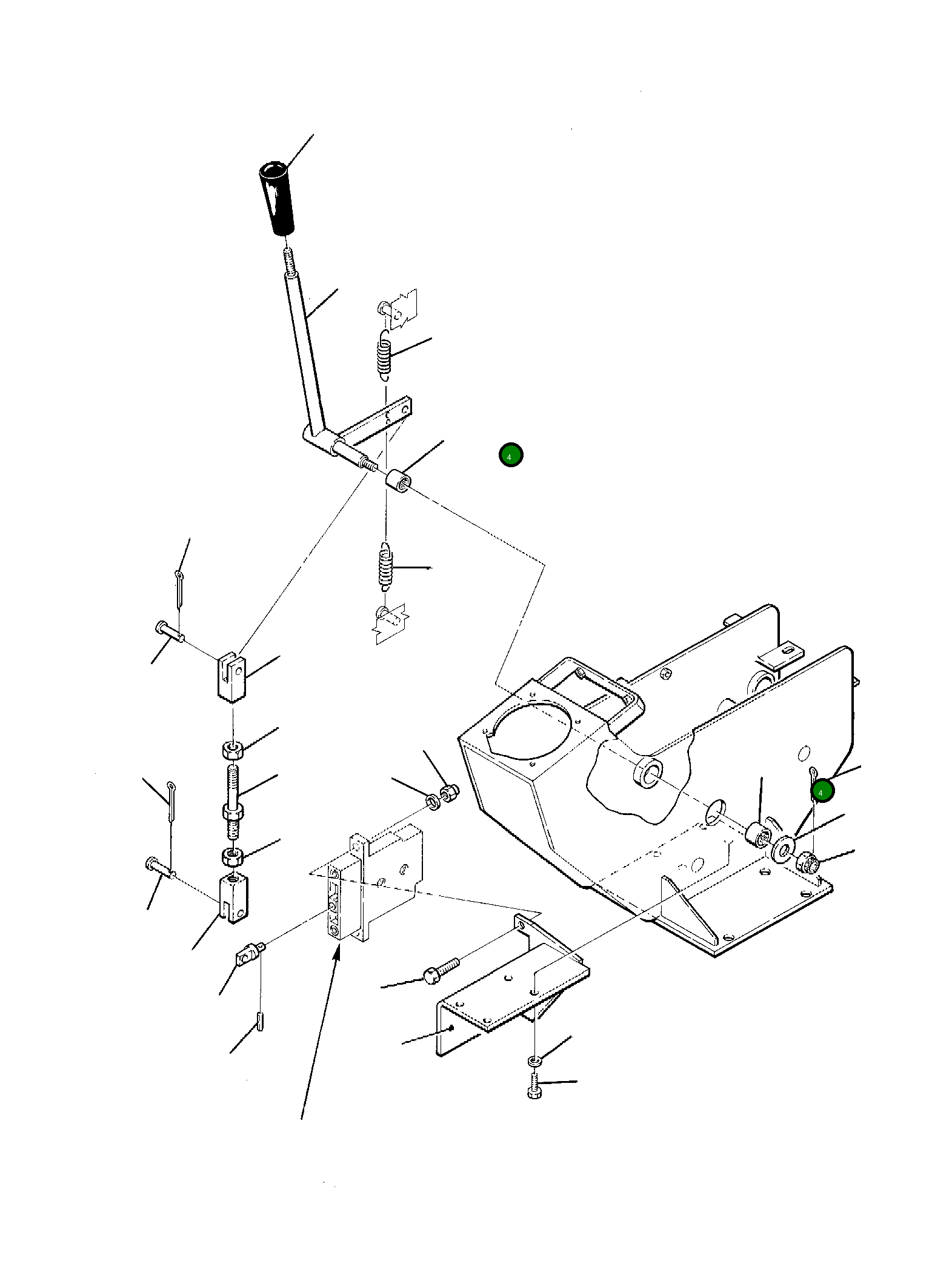 4

4