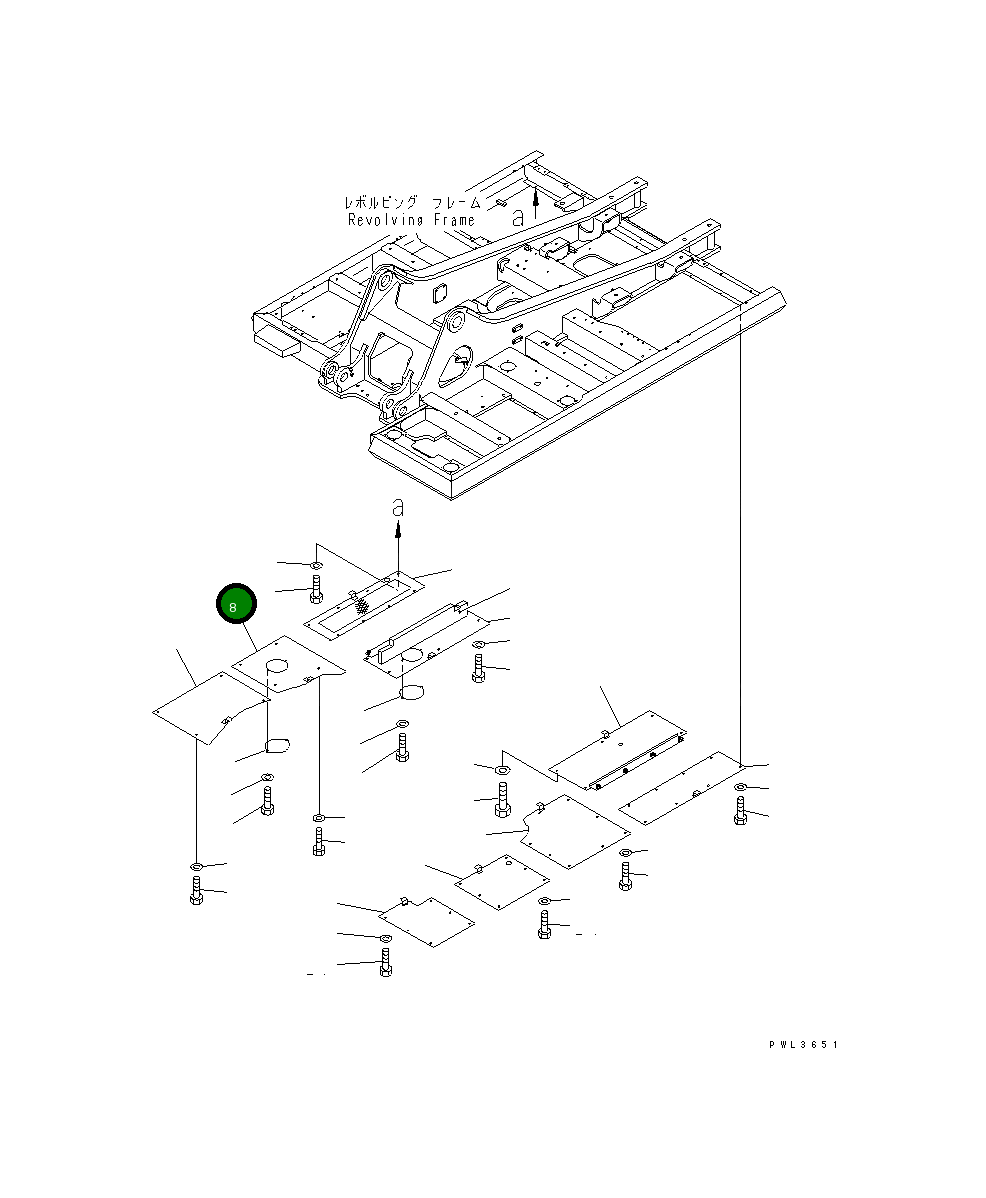 レボルビング フレーム
Revolving Frame

a

a

8

PWL3651