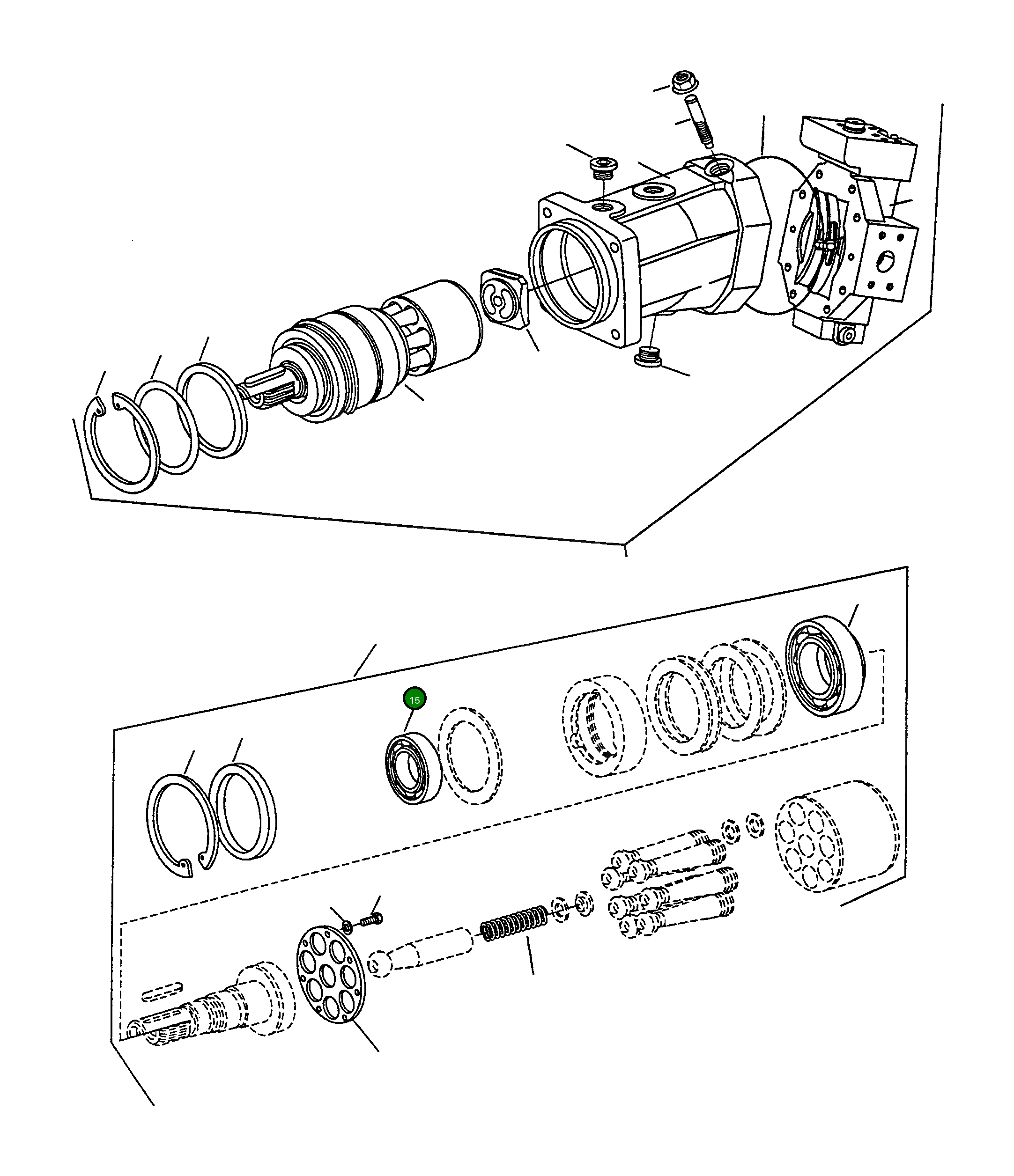 15