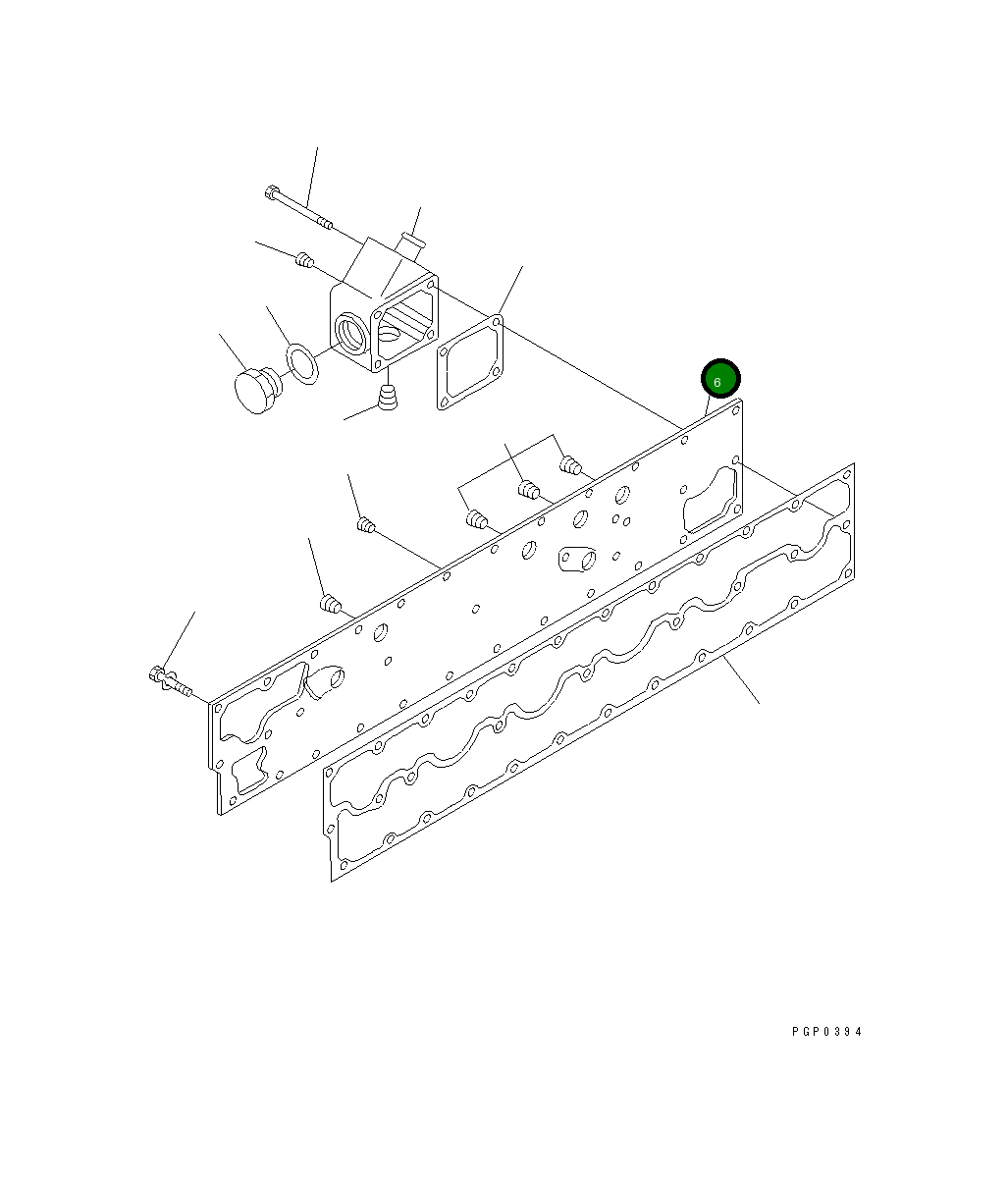 6

PGP0394