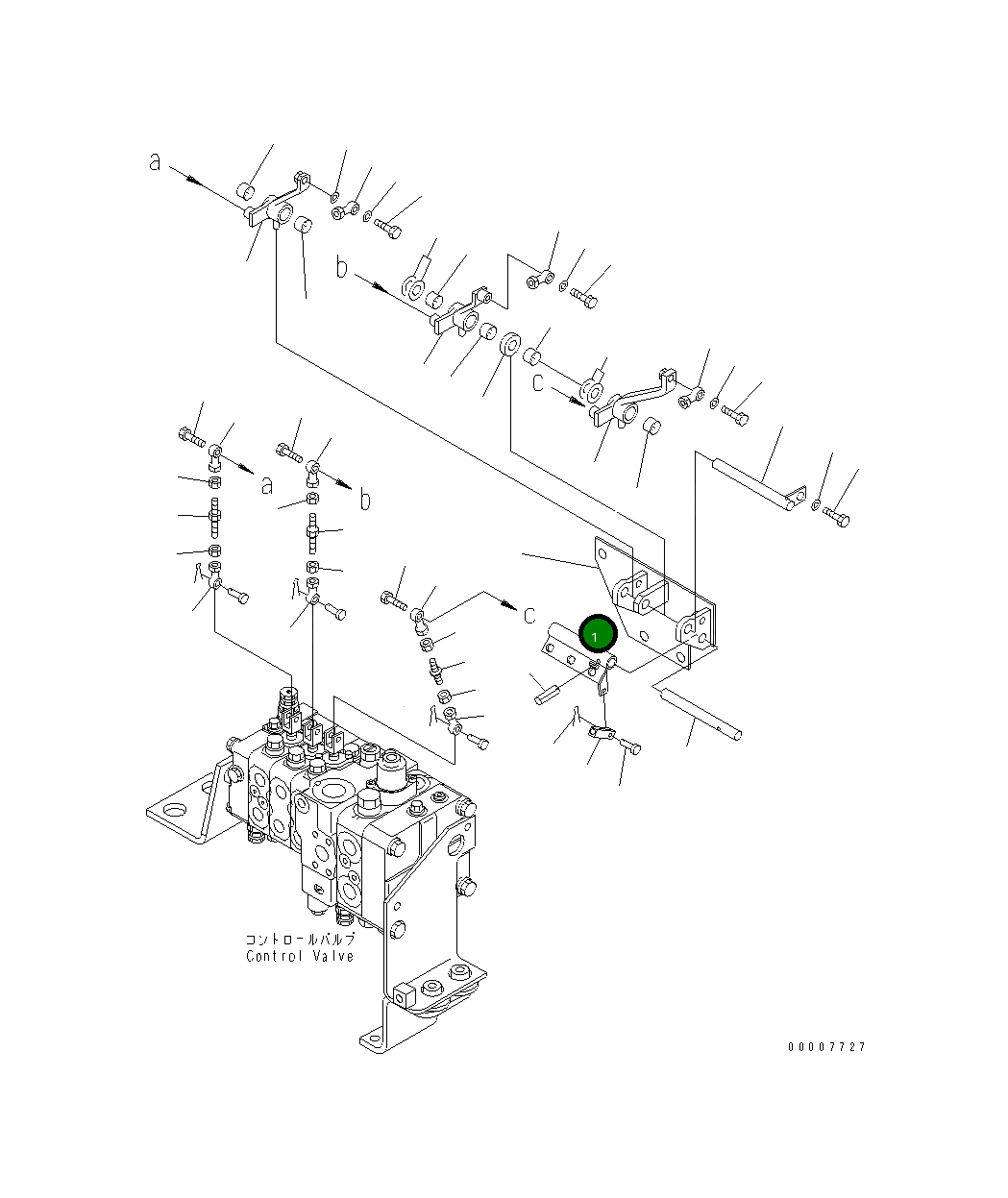 a
b
c
a
b
c
1
コントロールバルブ
Control Valve
00007727