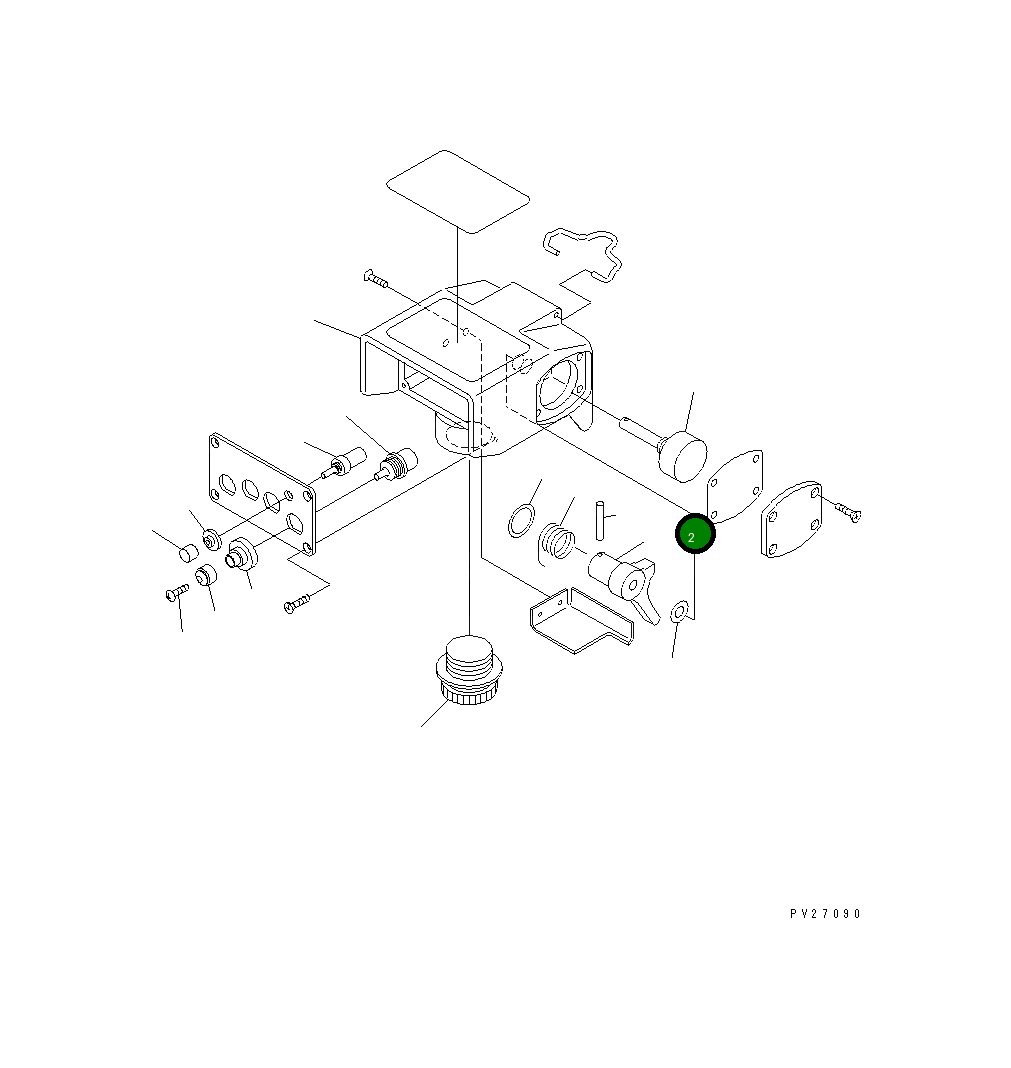 2

PV27090