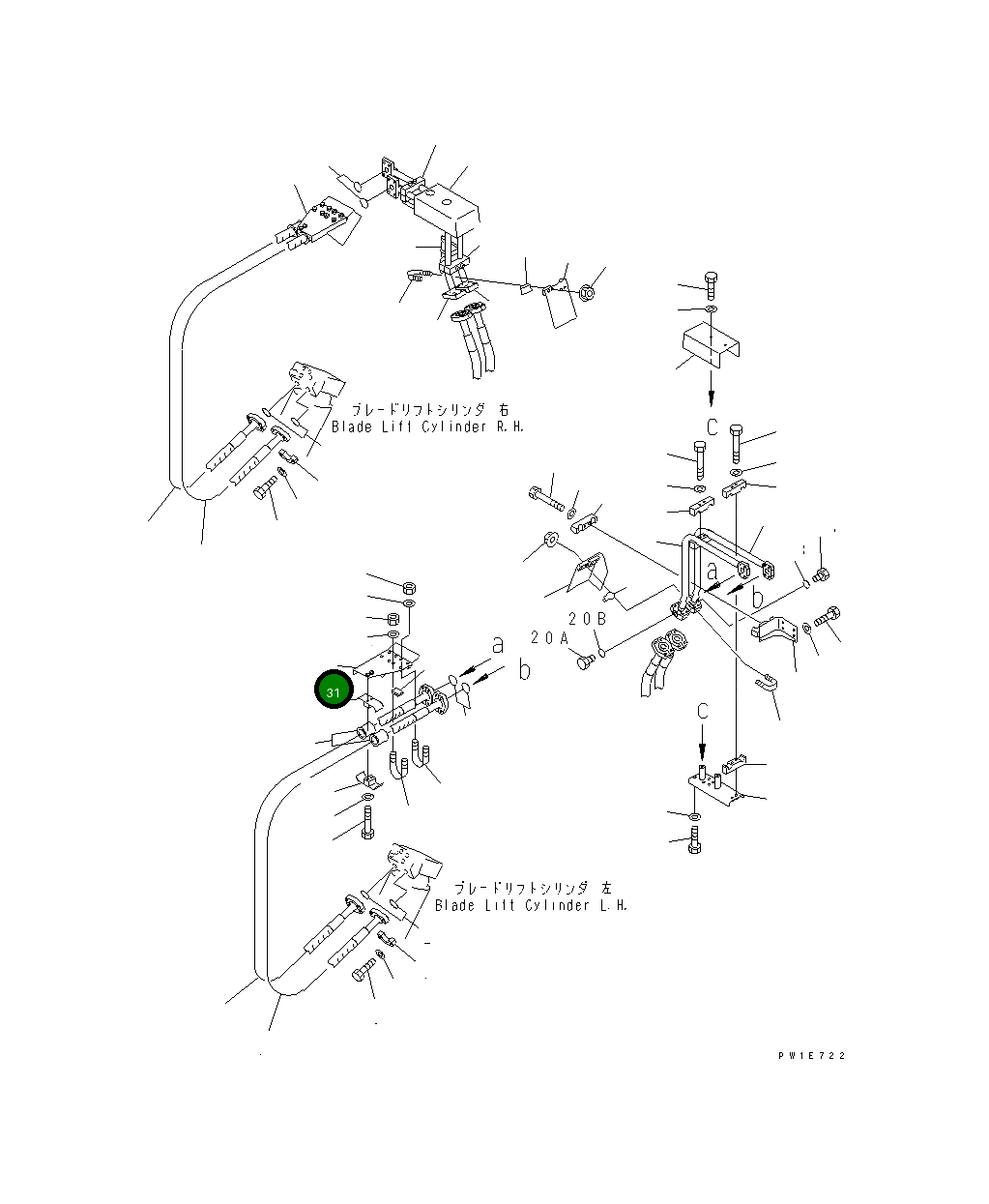 ブレードリフトシリンダ 右
Blade Lift Cylinder R.H.

C

a
b

20B
20A

a
b

31

C

ブレードリフトシリンダ 左
Blade Lift Cylinder L.H.

PW1E722