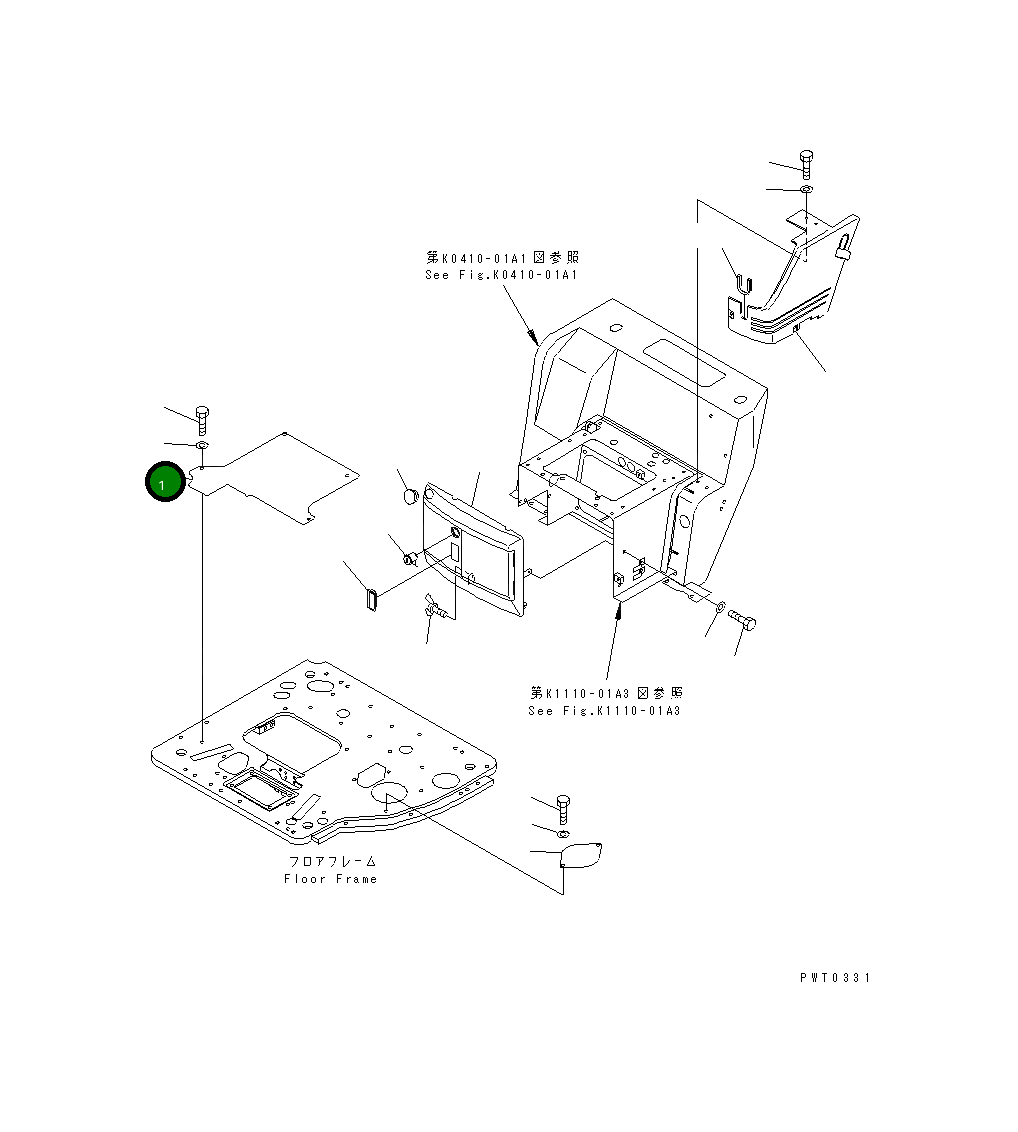 第K0410-01A1図参照
See Fig.K0410-01A1

1

第K1110-01A3図参照
See Fig.K1110-01A3

フロアフレーム
Floor Frame

PWT0331