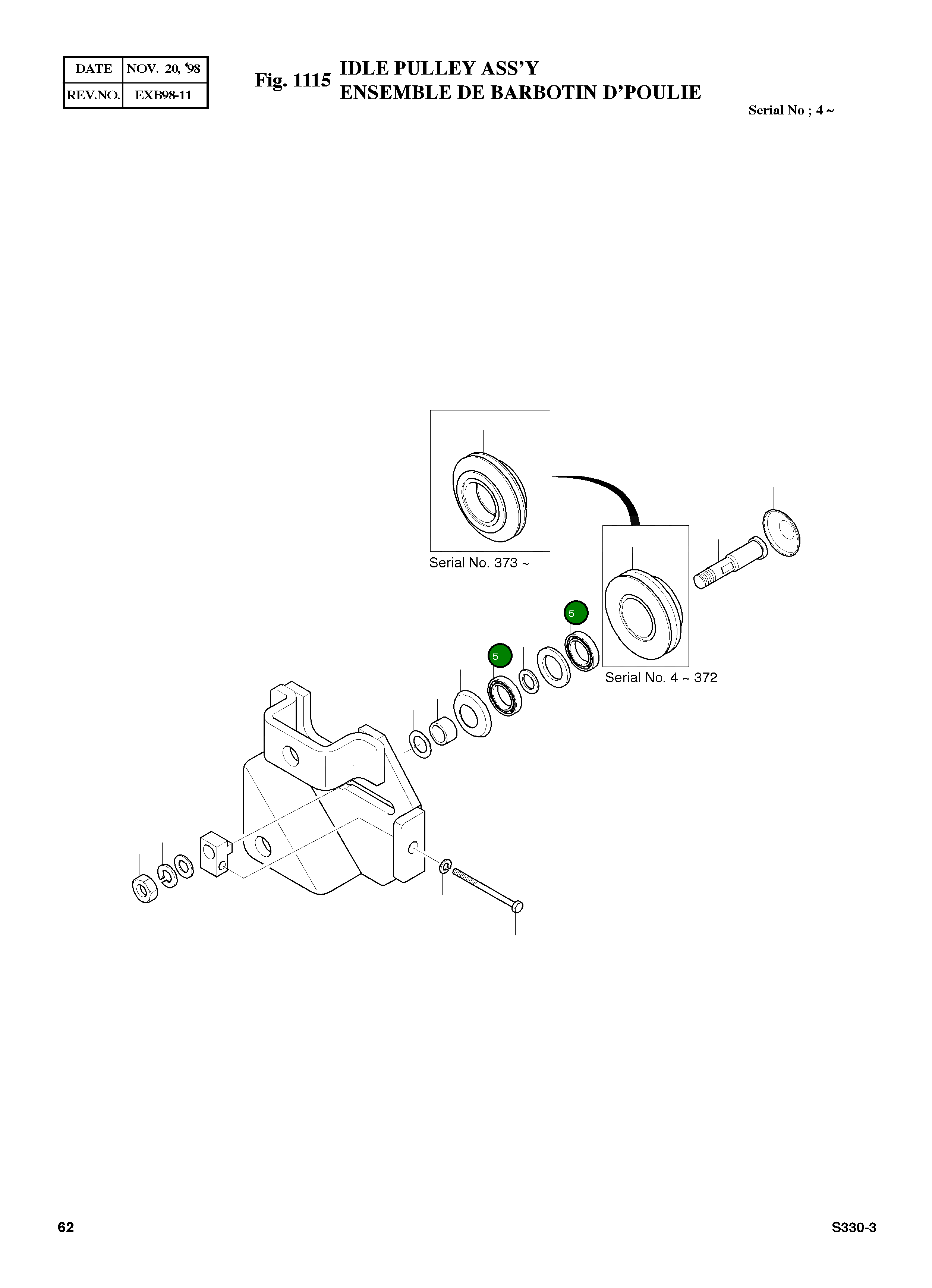 | DATE | NOV. 20, '98 |
|---|---|
| REV.NO. | EXB98-11 |

Fig. 1115 IDLE PULLEY ASS'Y
ENSEMBLE DE BARBOTIN D'POULIE

Serial No ; 4 ~

Serial No. 373 ~

5

5

Serial No. 4 ~ 372

62

S330-3