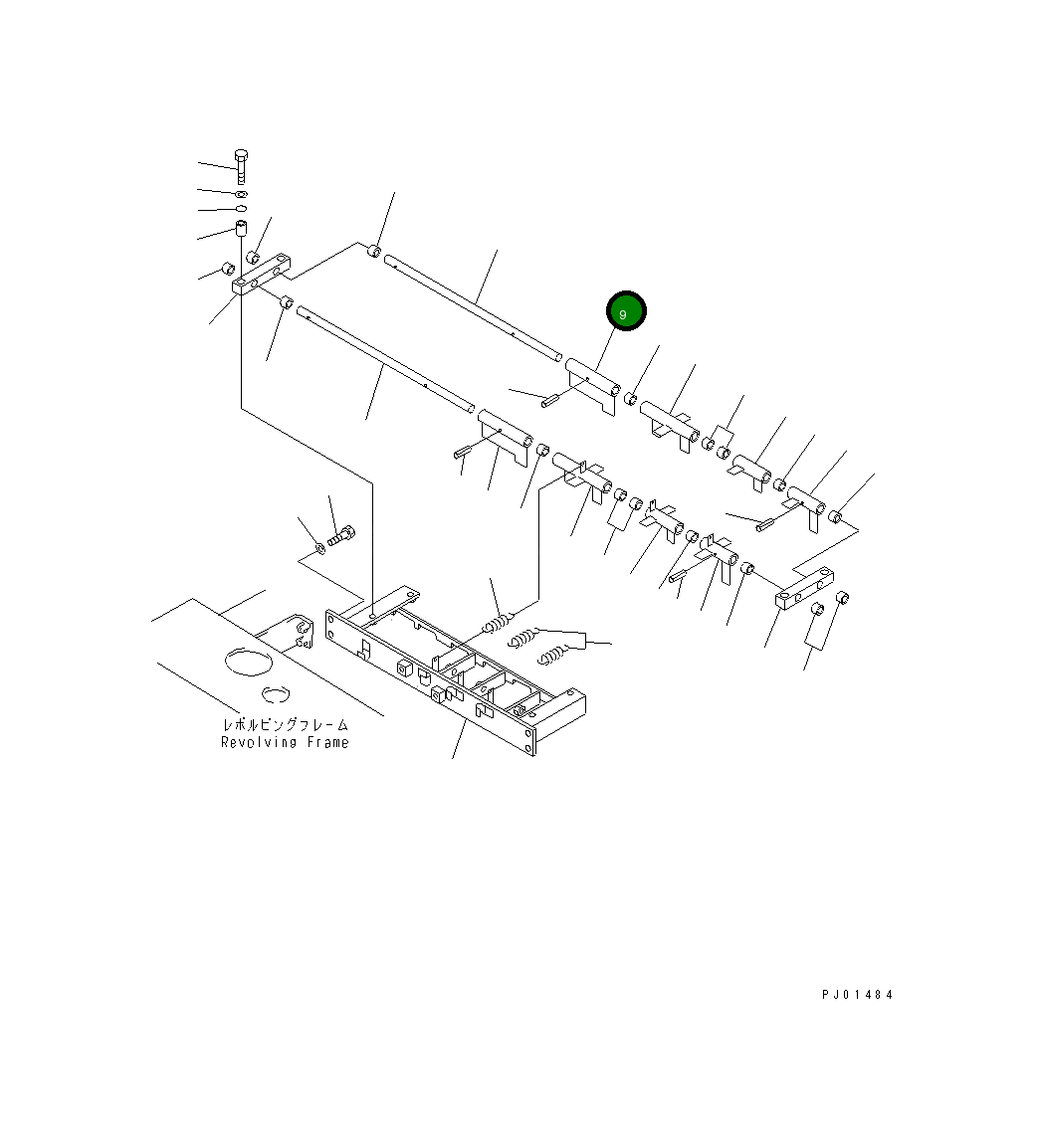 9

レボルビングフレーム
Revolving Frame

PJ01484