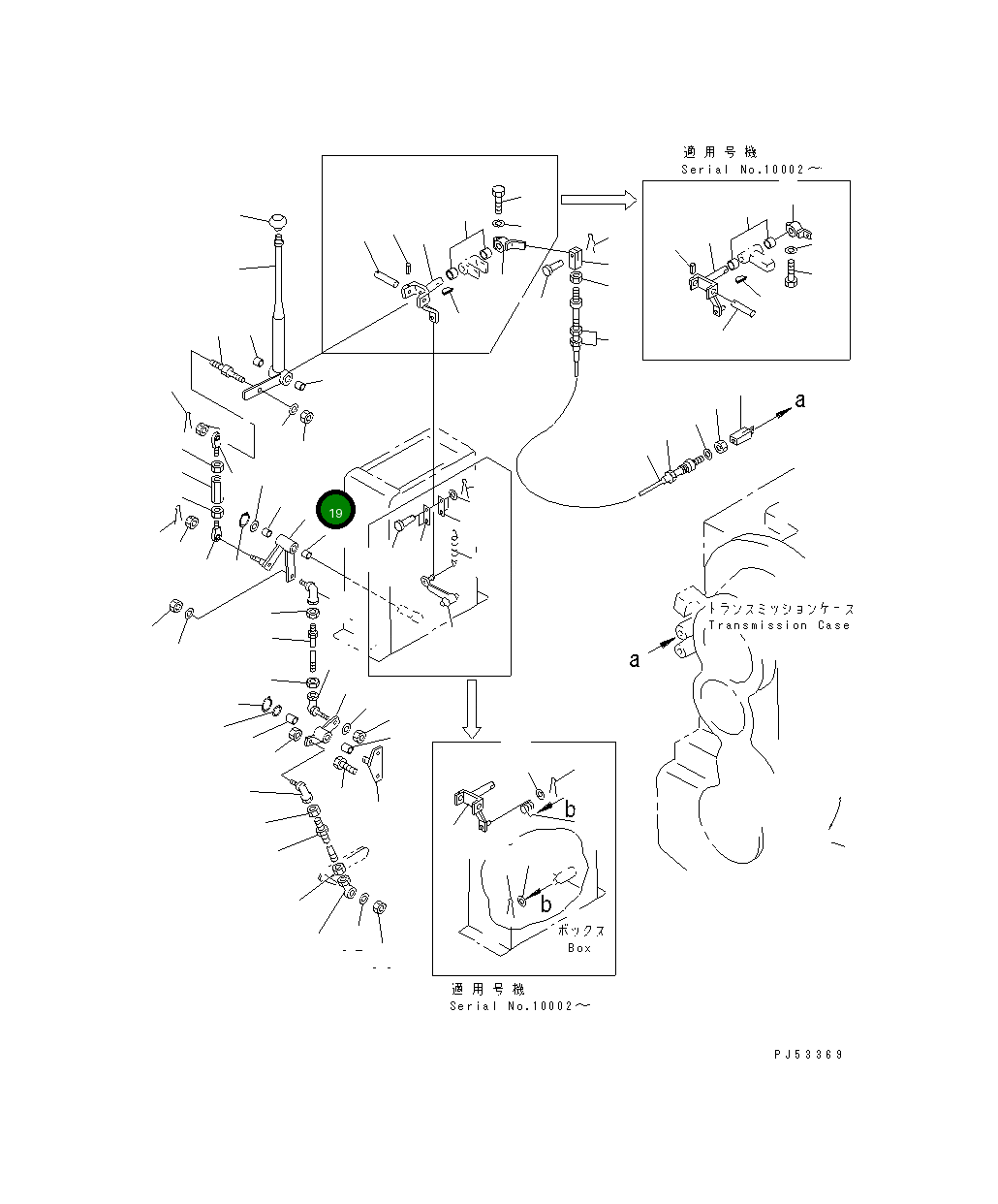 適用号機
Serial No.10002～

a

19

トランスミッションケース
Transmission Case

a

b

b

ボックス
Box

適用号機
Serial No.10002～

PJ53369