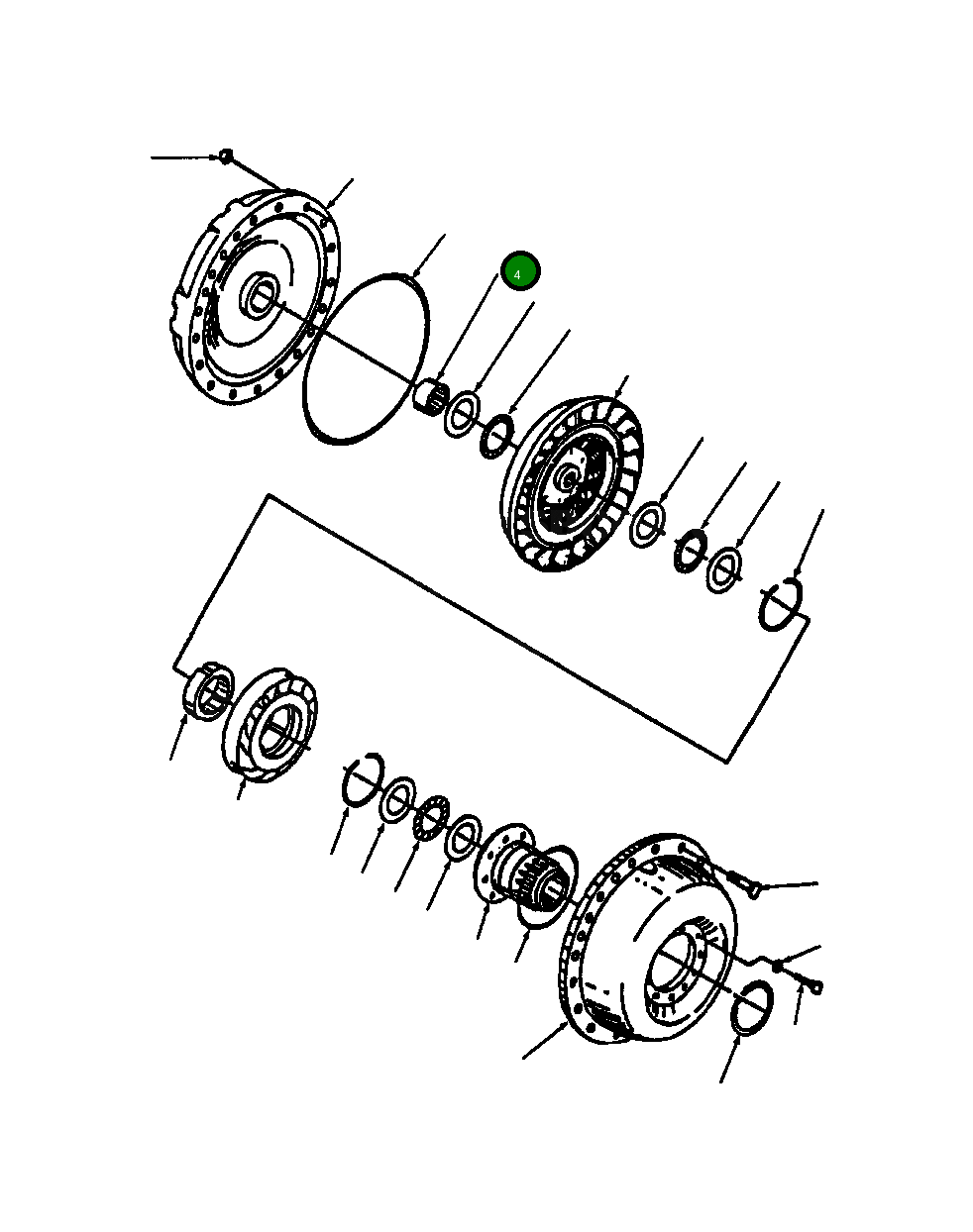 4