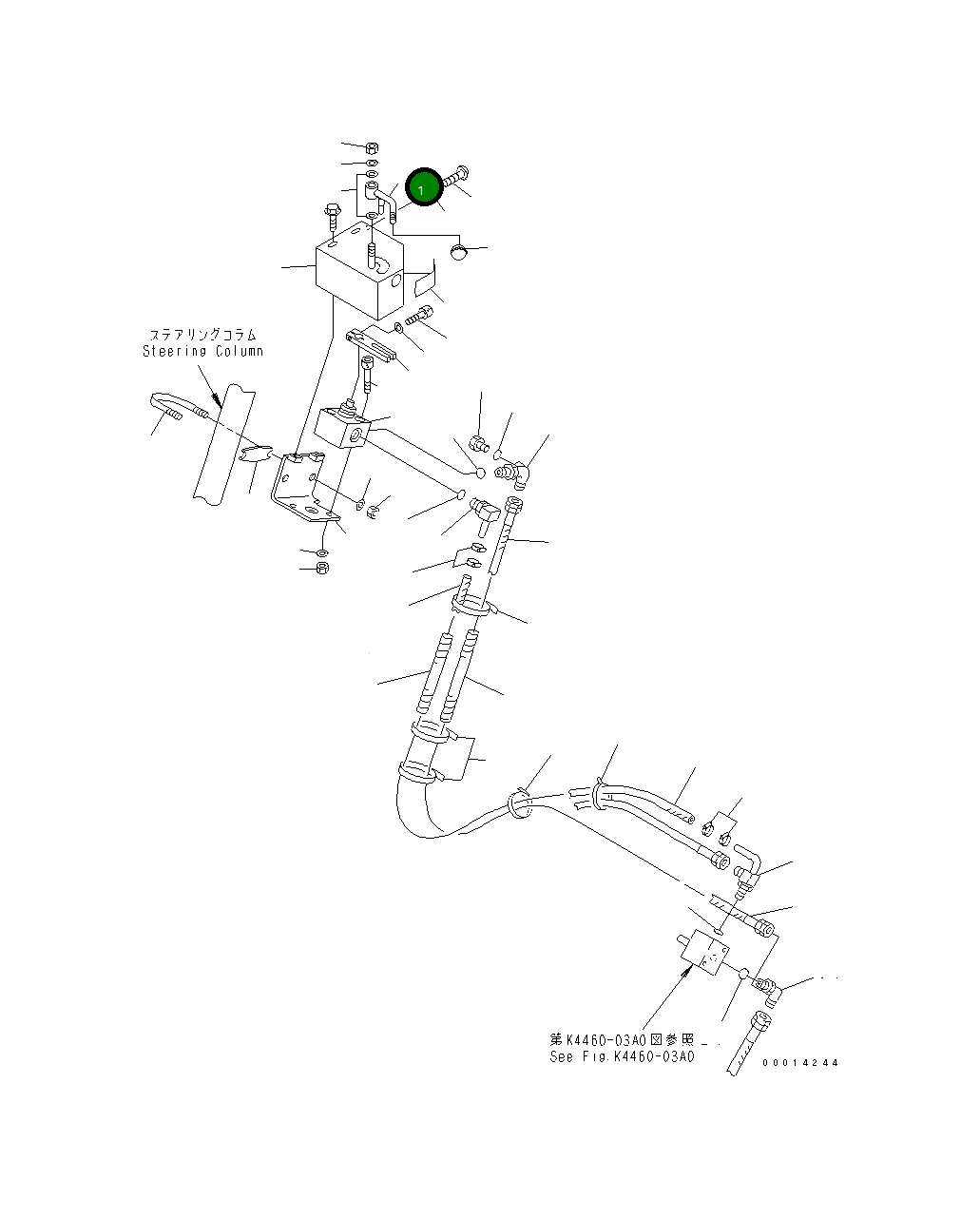 1

ステアリングコラム
Steering Column

第K4460-03A0図参照
See Fig.K4460-03A0

00014244