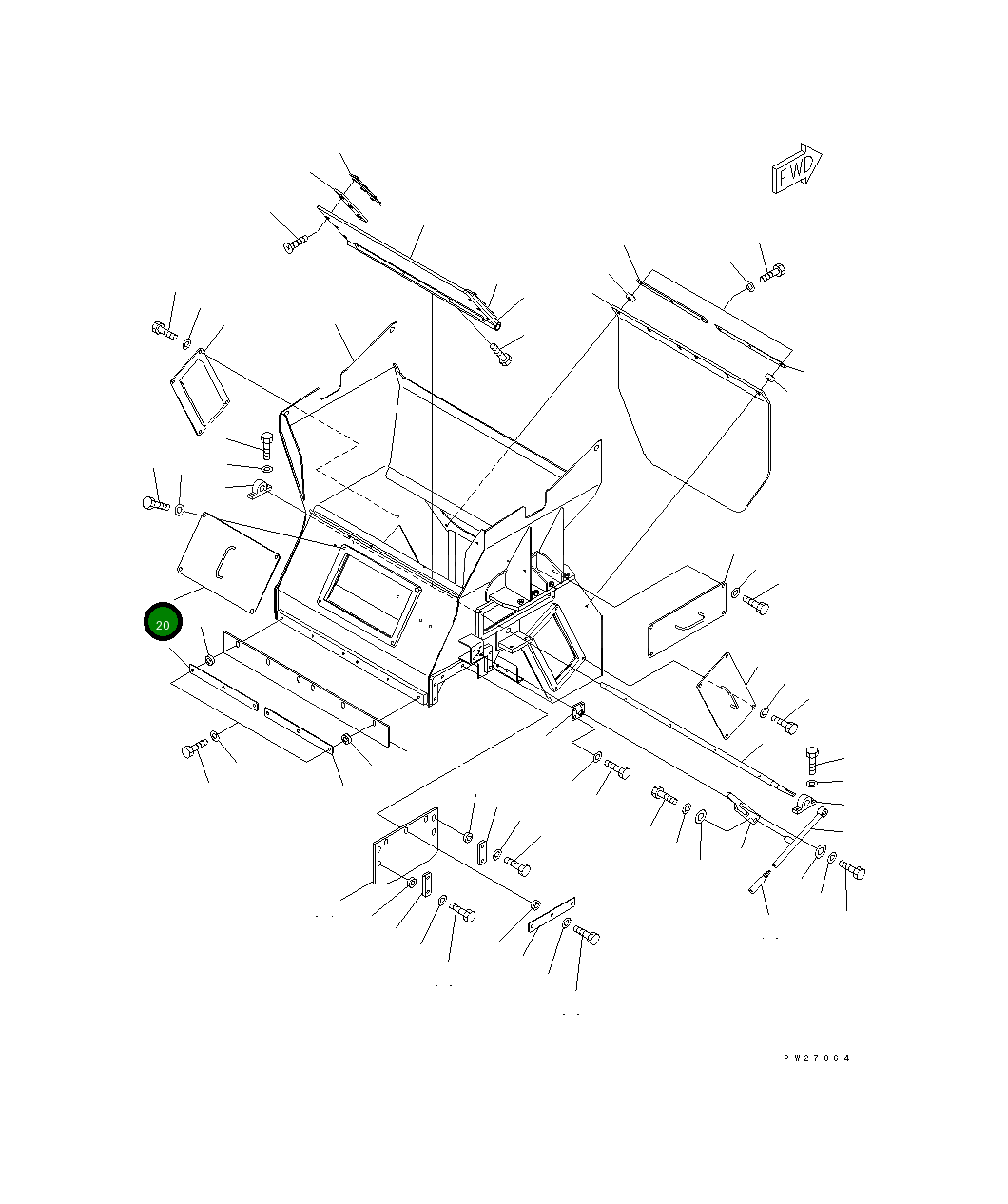 FWD

20

PW27864