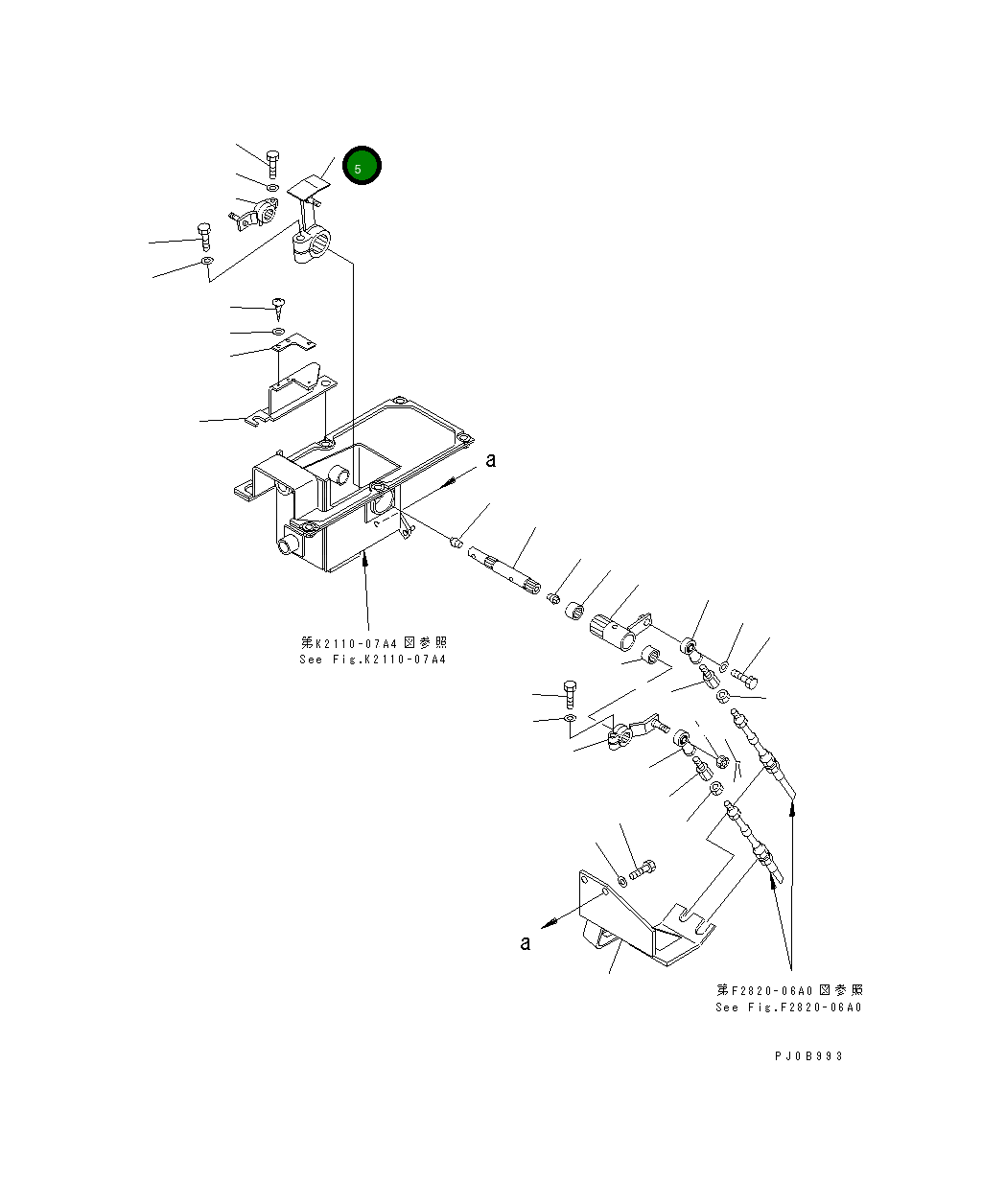 5

a

第K2110-07A4図参照
See Fig.K2110-07A4

a

第F2820-06A0図参照
See Fig.F2820-06A0

PJ0B993