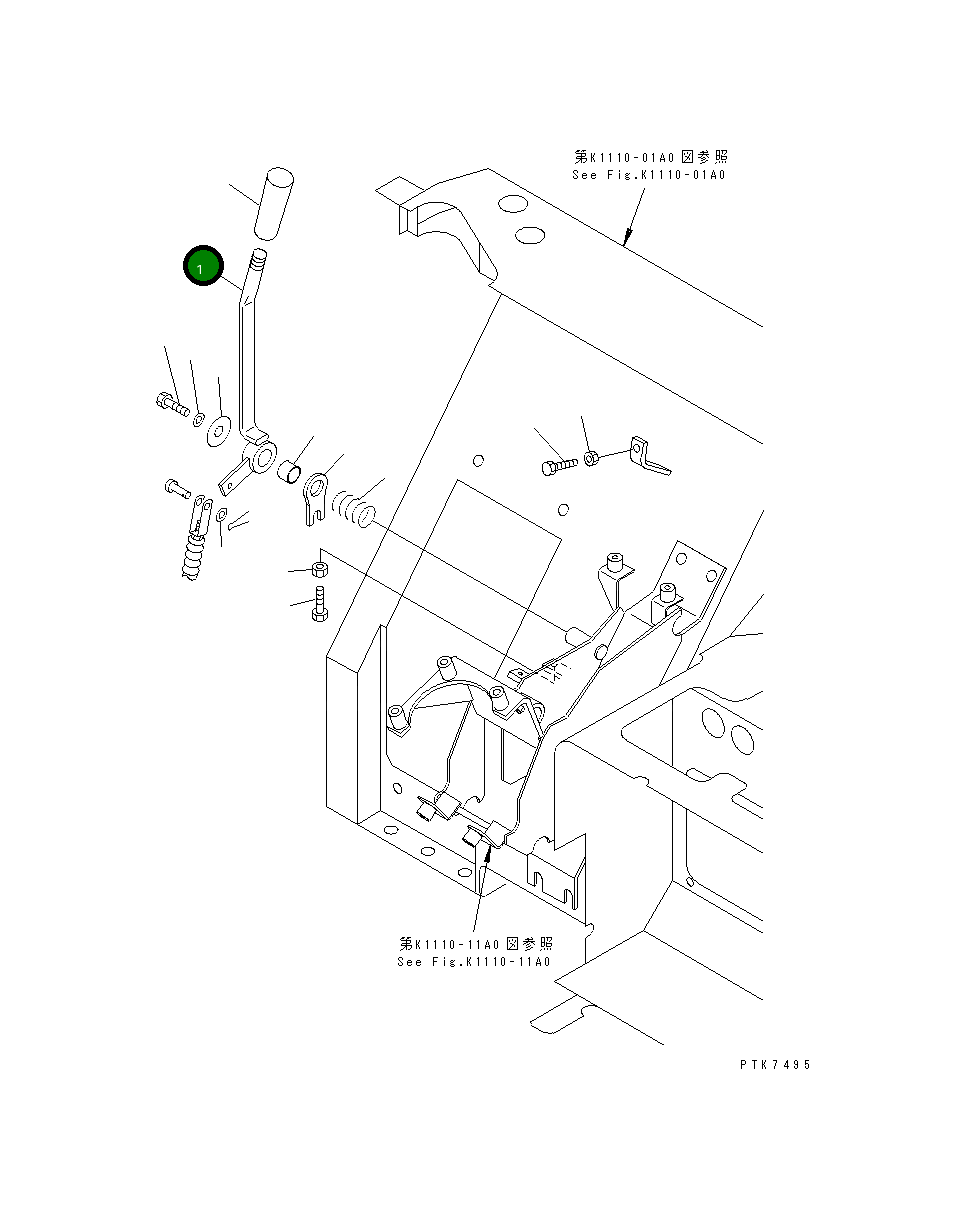 第K1110-01A0図参照
See Fig.K1110-01A0

1

第K1110-11A0図参照
See Fig.K1110-11A0

PTK7495